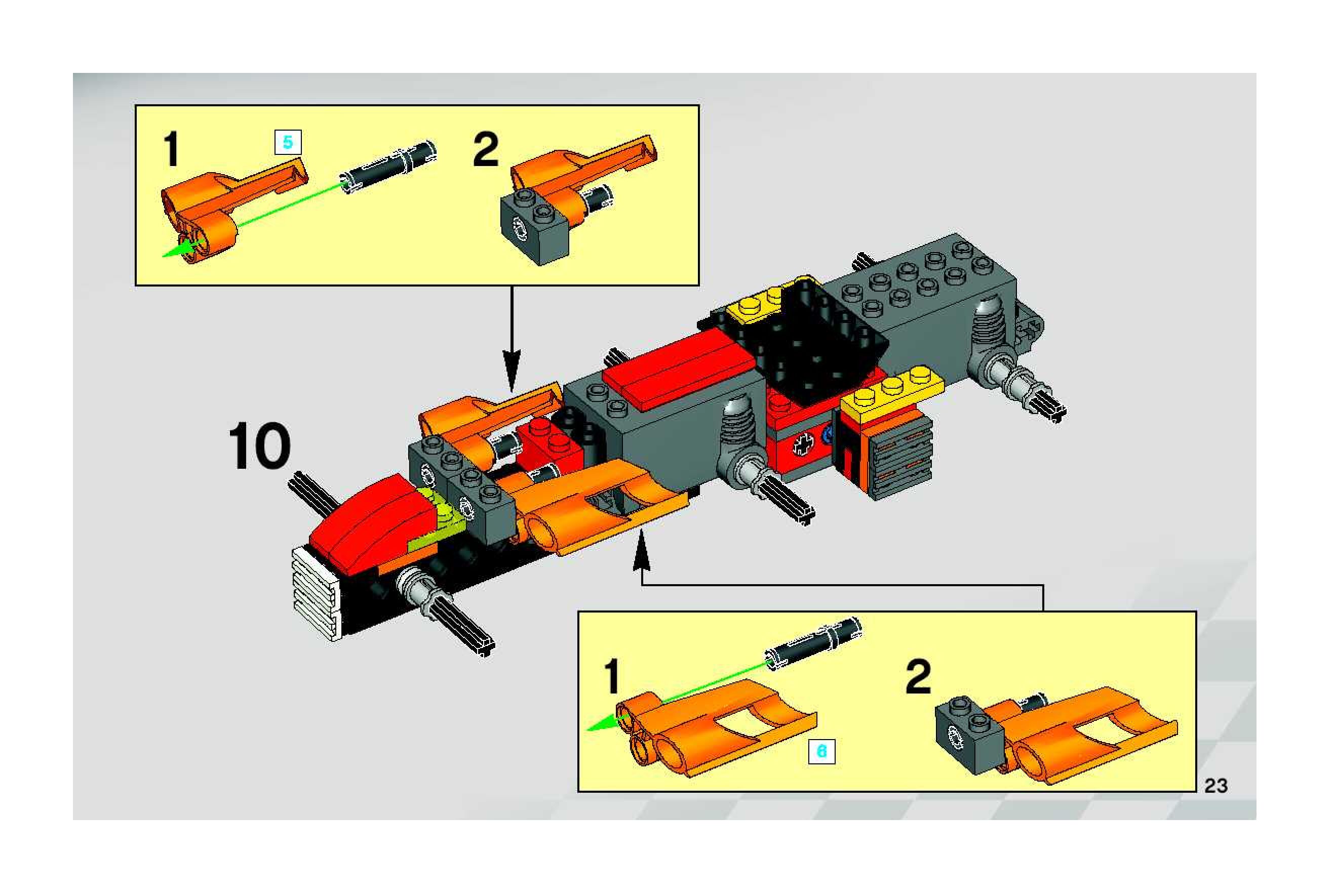 1
5
2
10
1
6
2
23