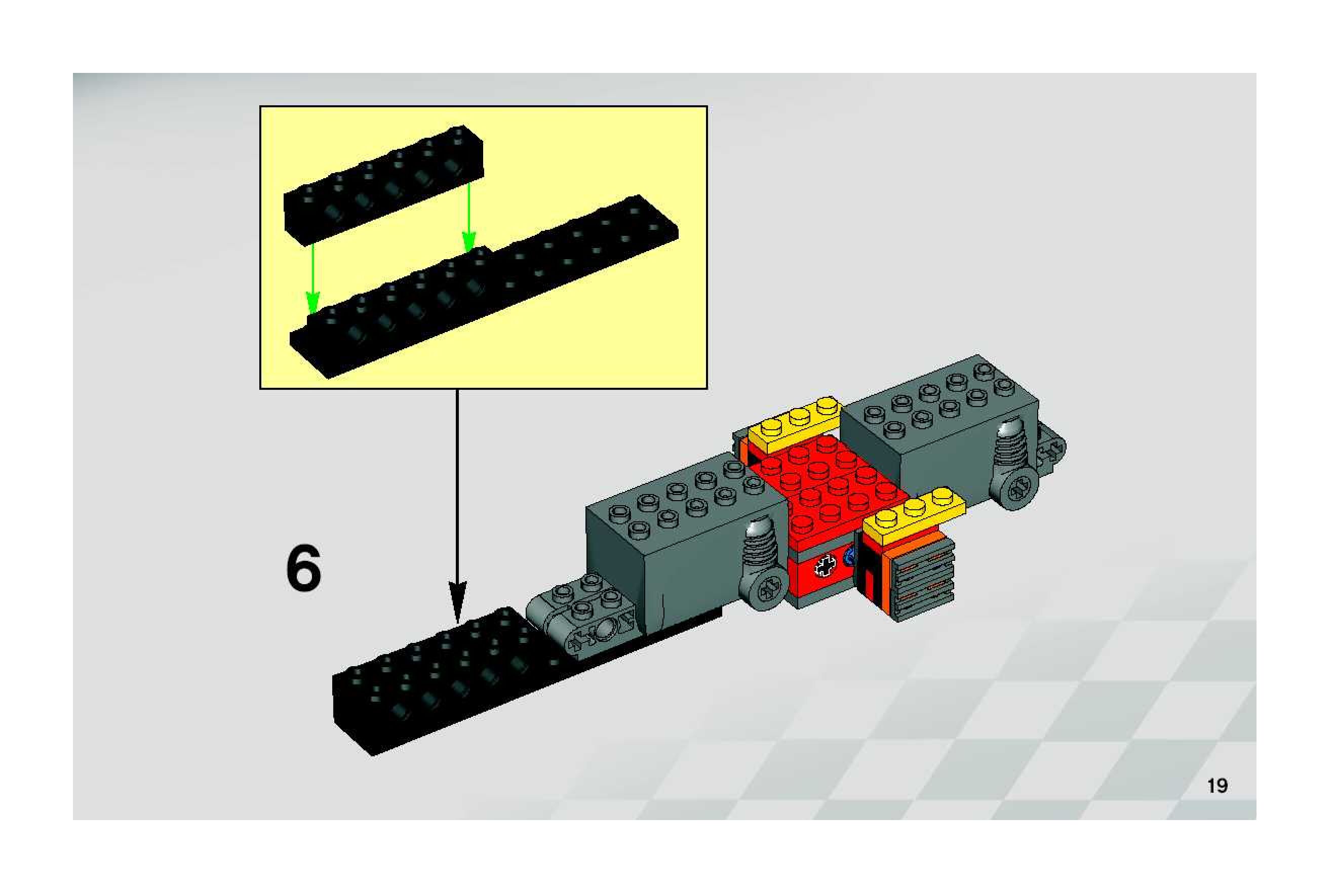 6

19