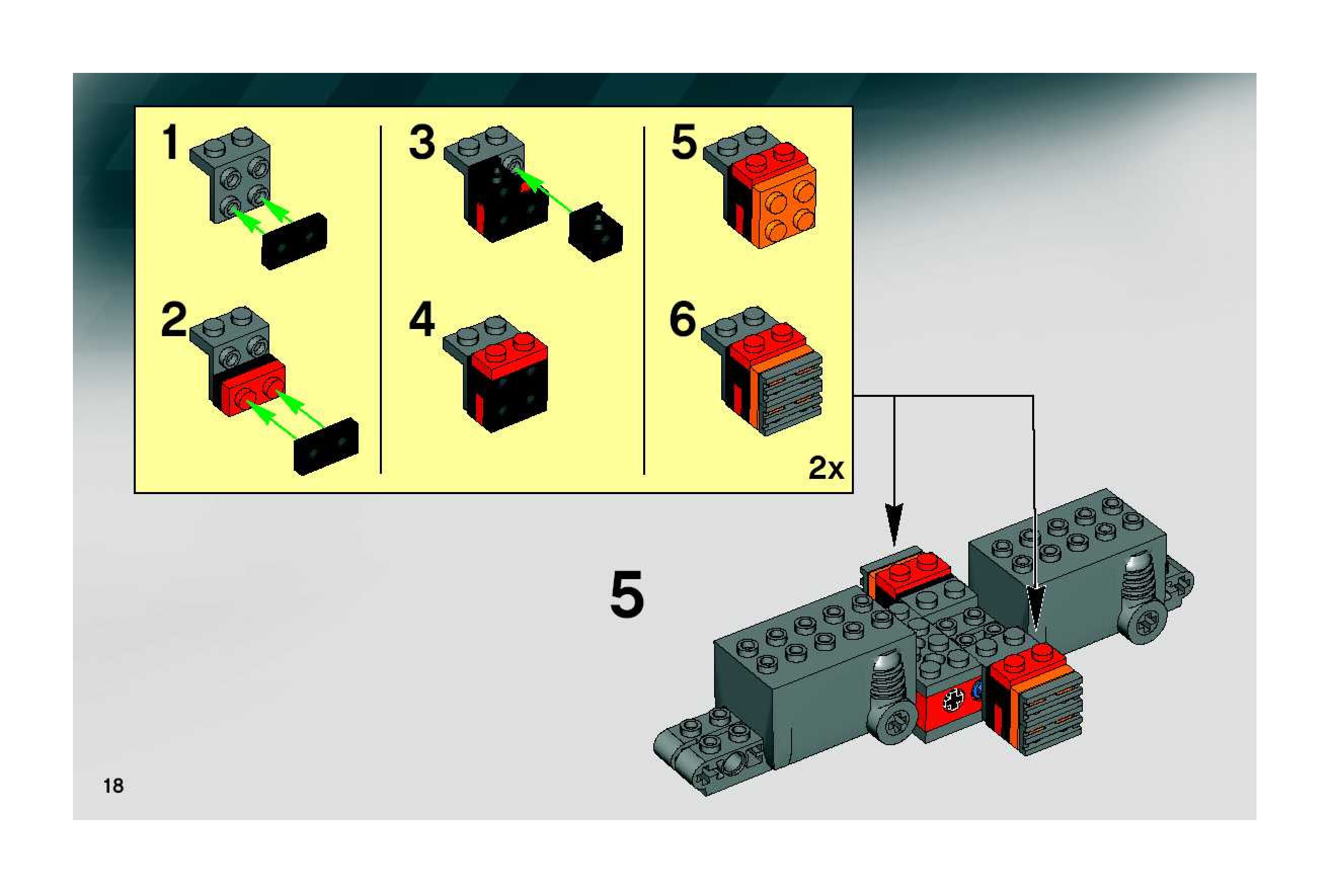 1

2

3

4

5

6

2x

5

18