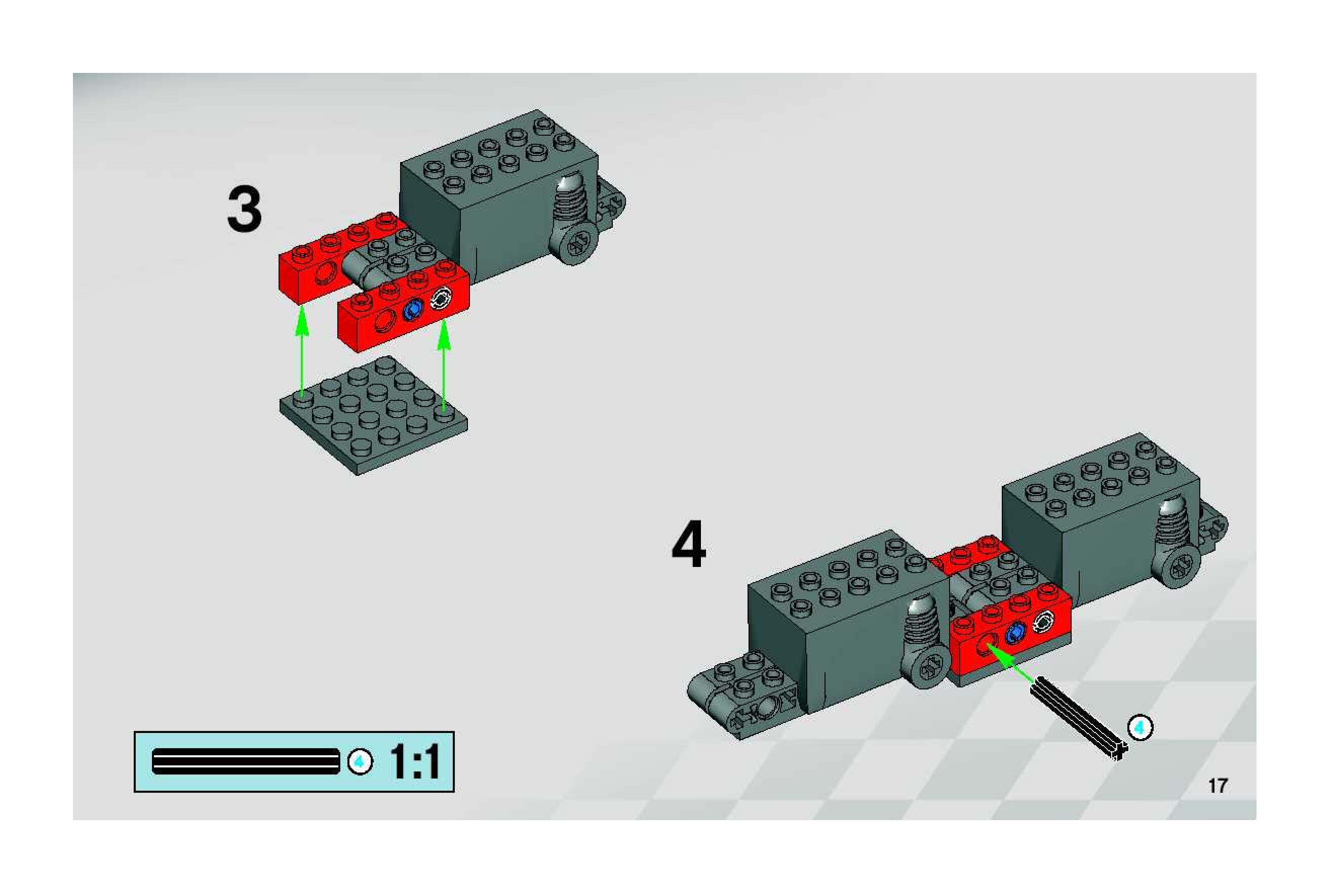 3

4

4

4 1:1

17