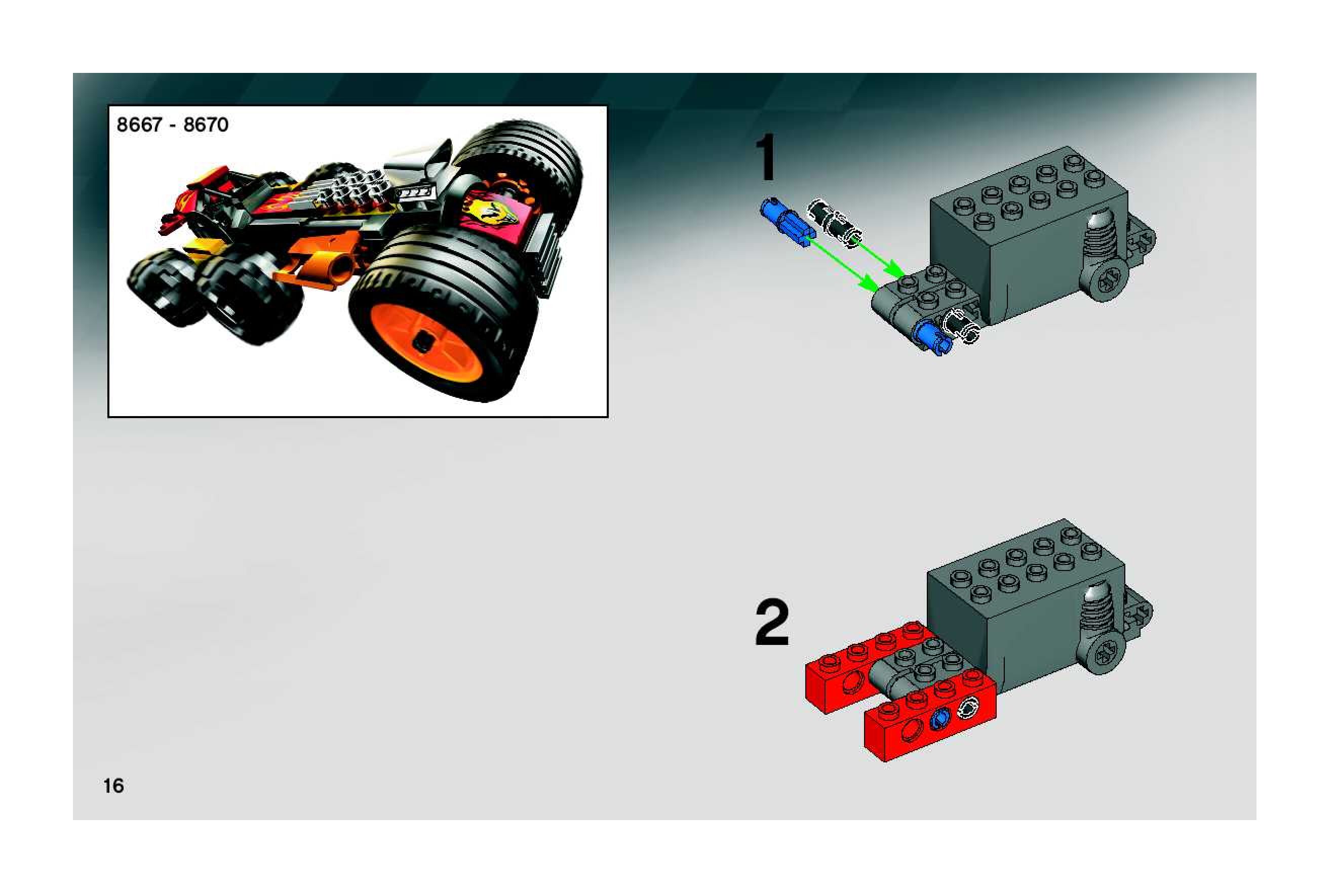 8667 - 8670

1

2

16