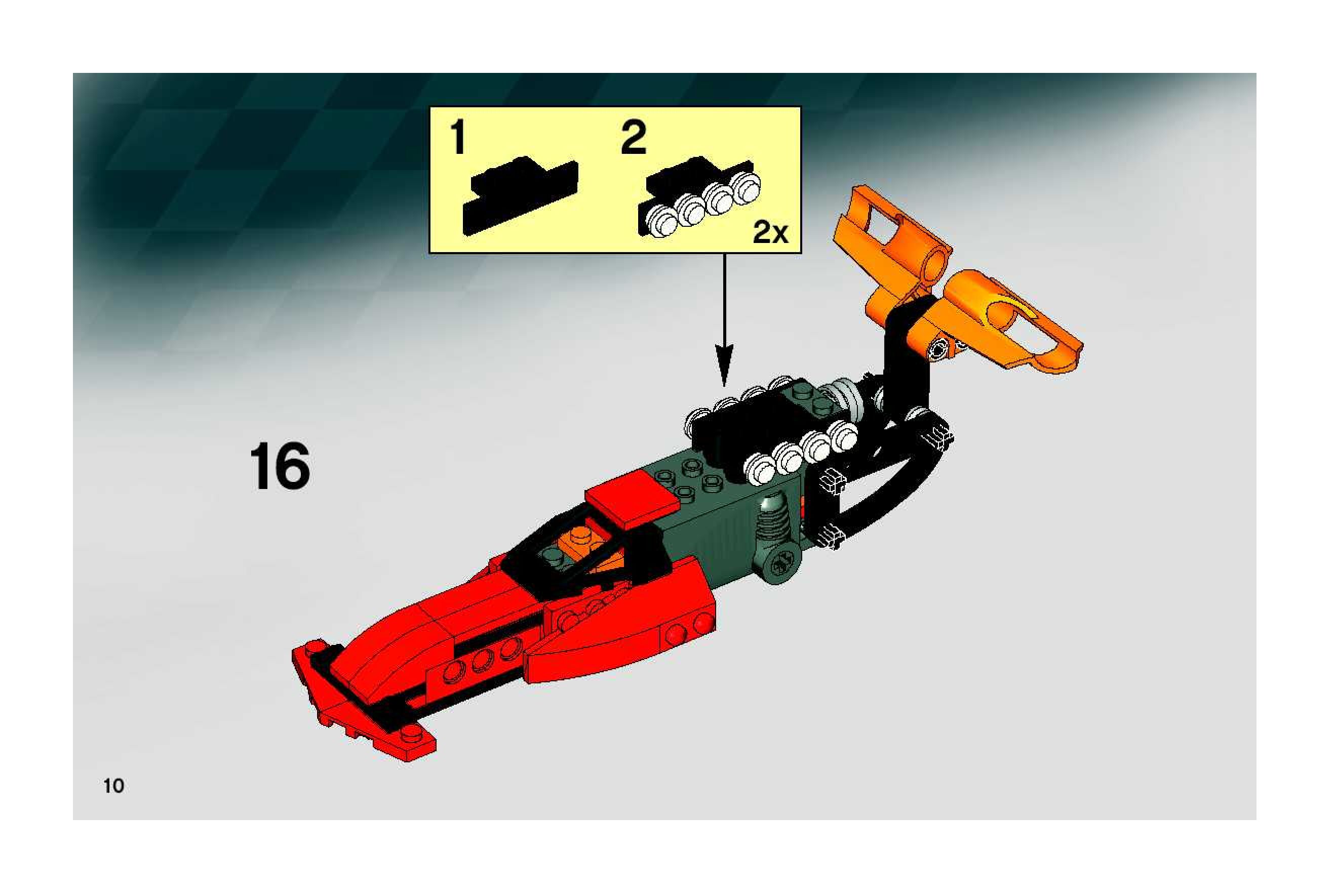 1

2

2x

16

10