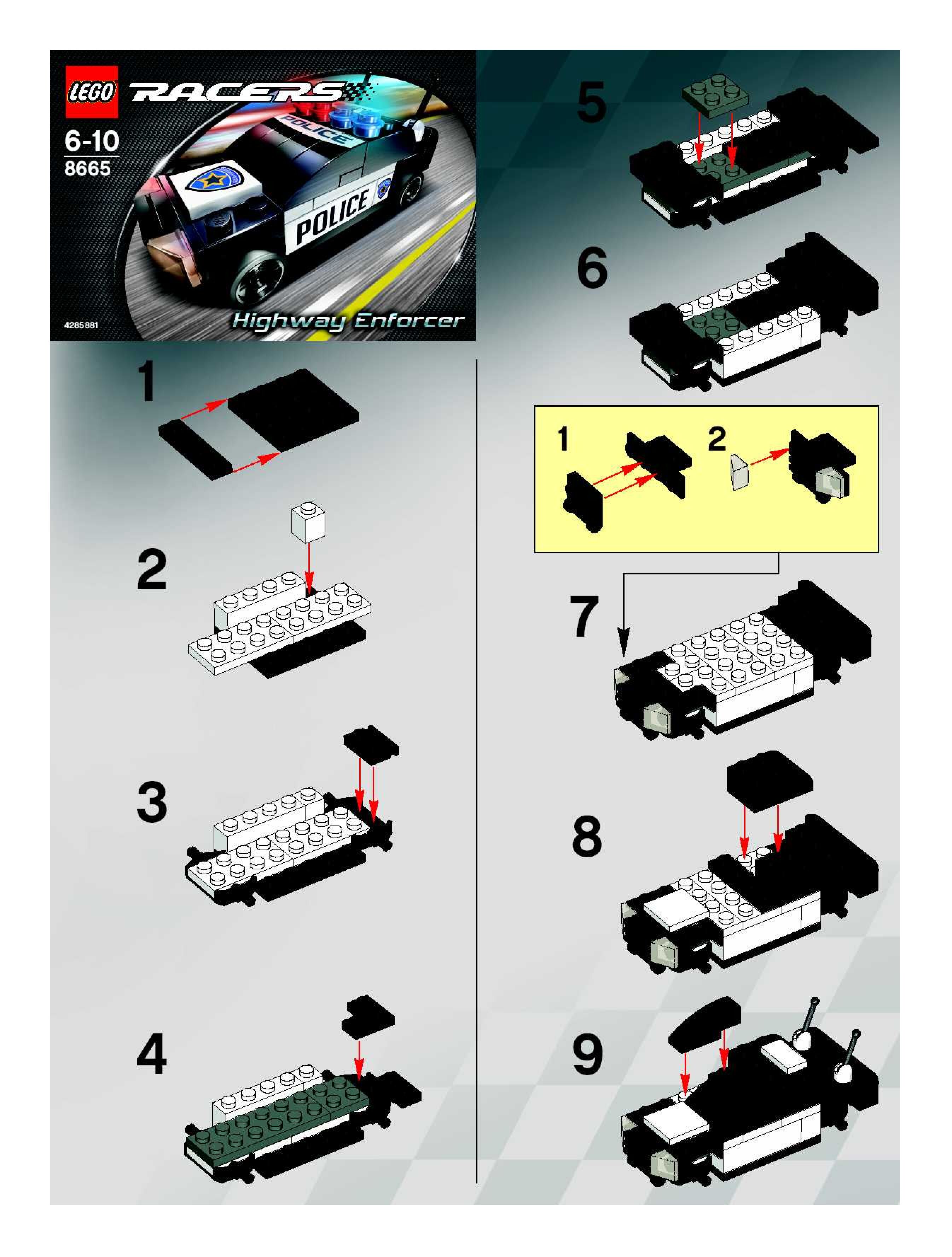 LEGO RACERS

6-10
8665

POLICE

POLICE

4285881

Highway Enforcer

1

2

3

4

5

6

1

2

7

8

9