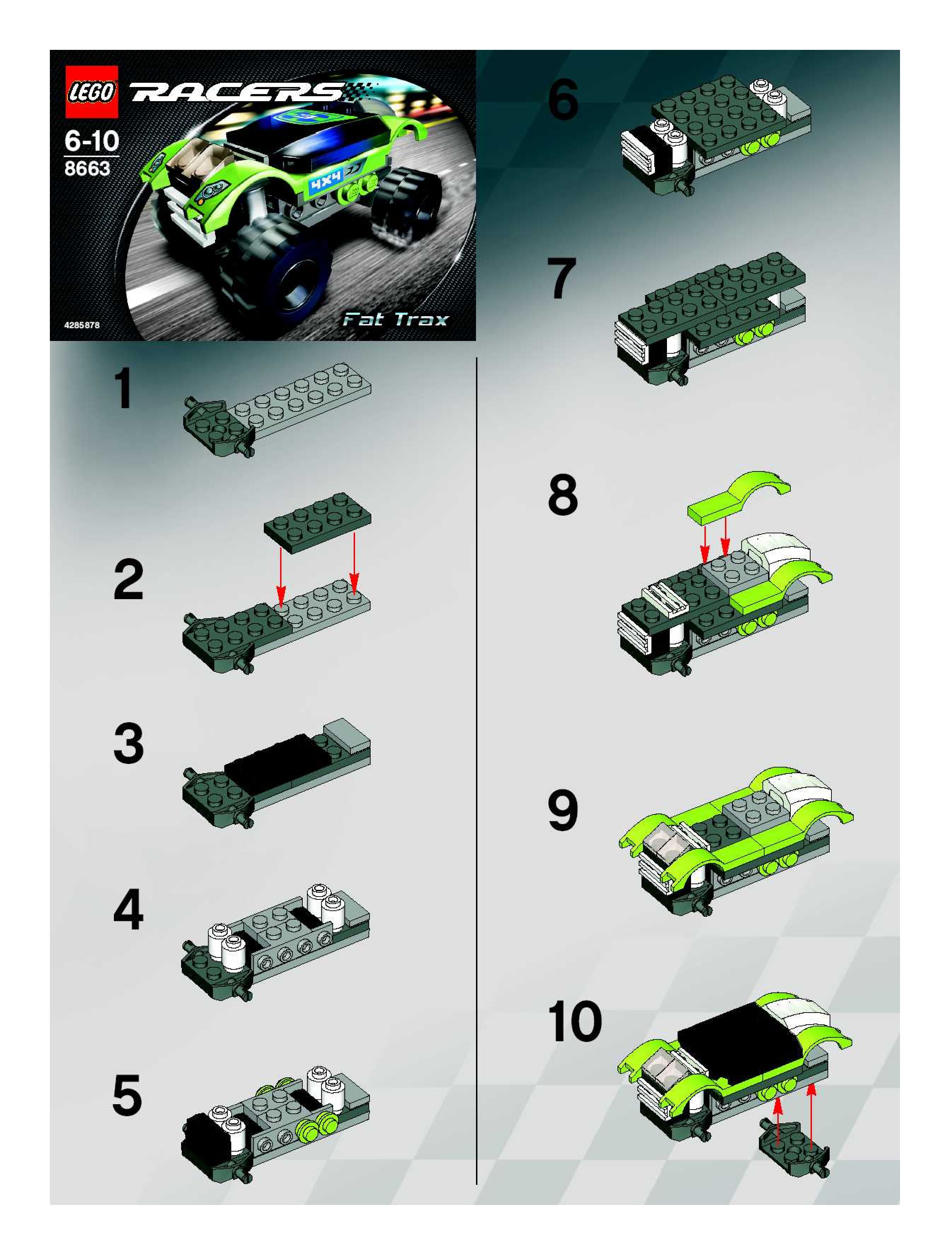 LEGO RACERS

6-10
8663

4X4

Fat Trax

4285878

1

2

3

4

5

6

7

8

9

10