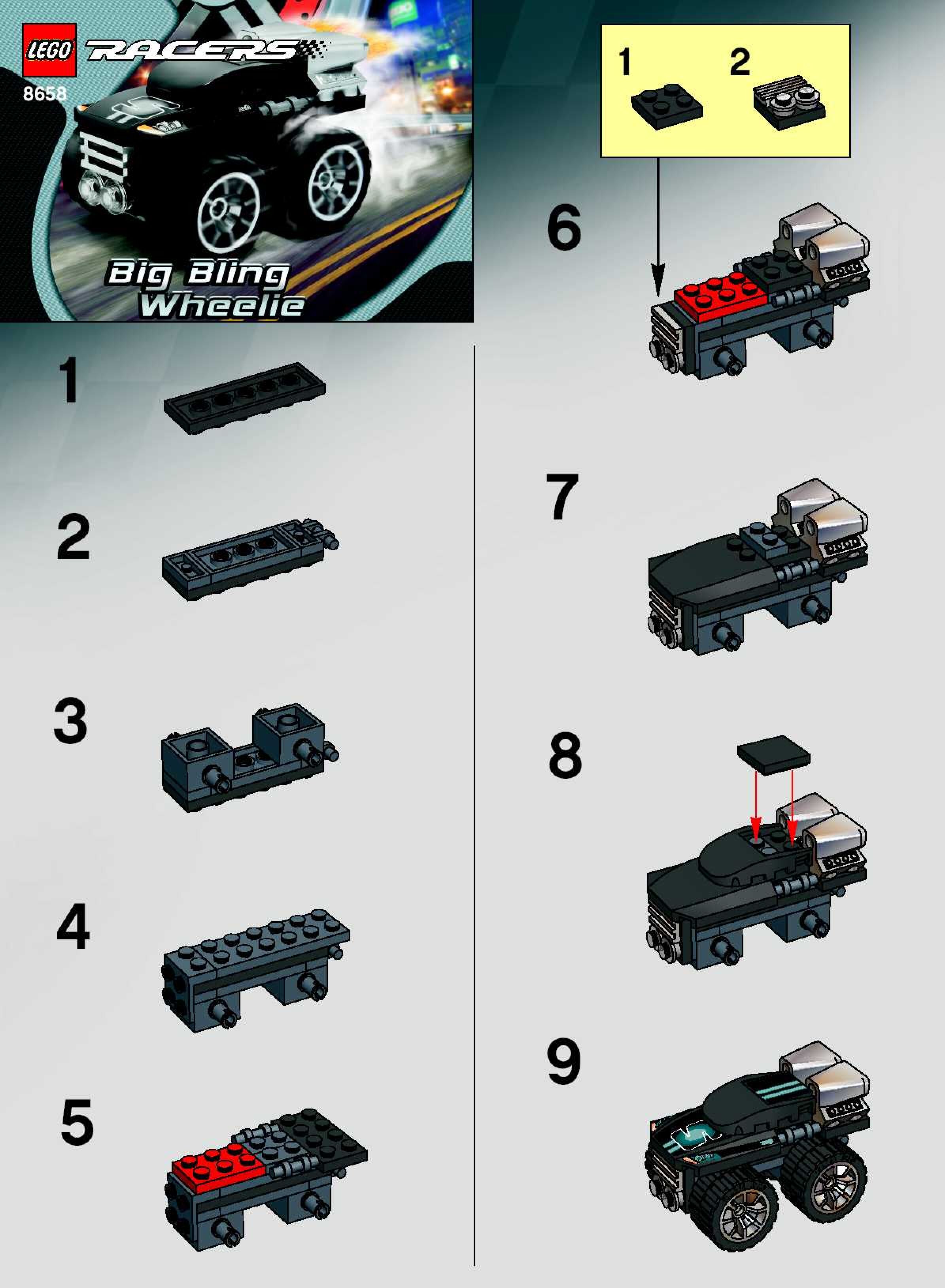 LEGO RACERS
8658
Big Bling Wheelie

1

2

3

4

5

1 2

6

7

8

9