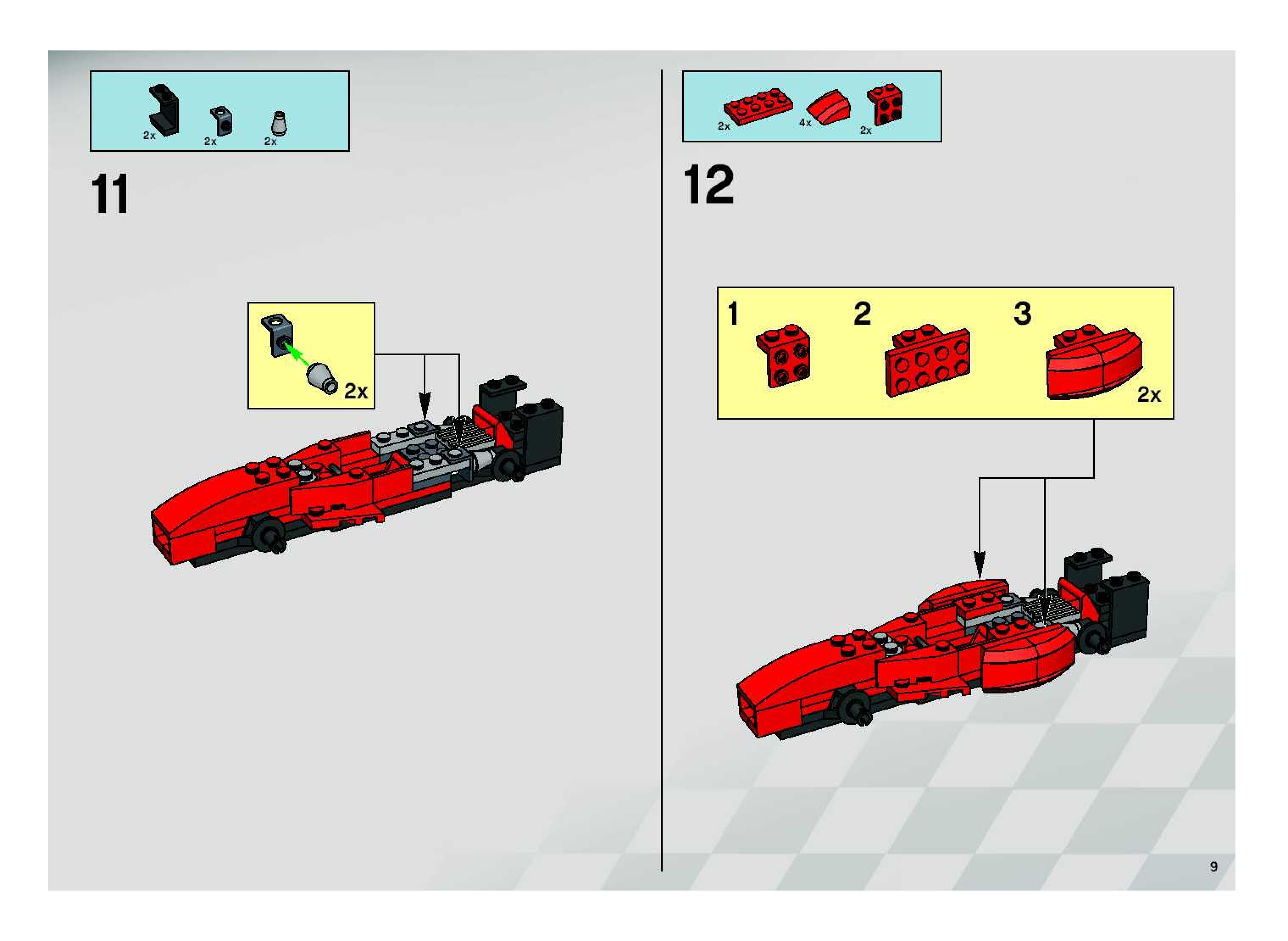 2x 2x 2x

11

2x

2x 4x 2x

12

1 2 3

2x

9