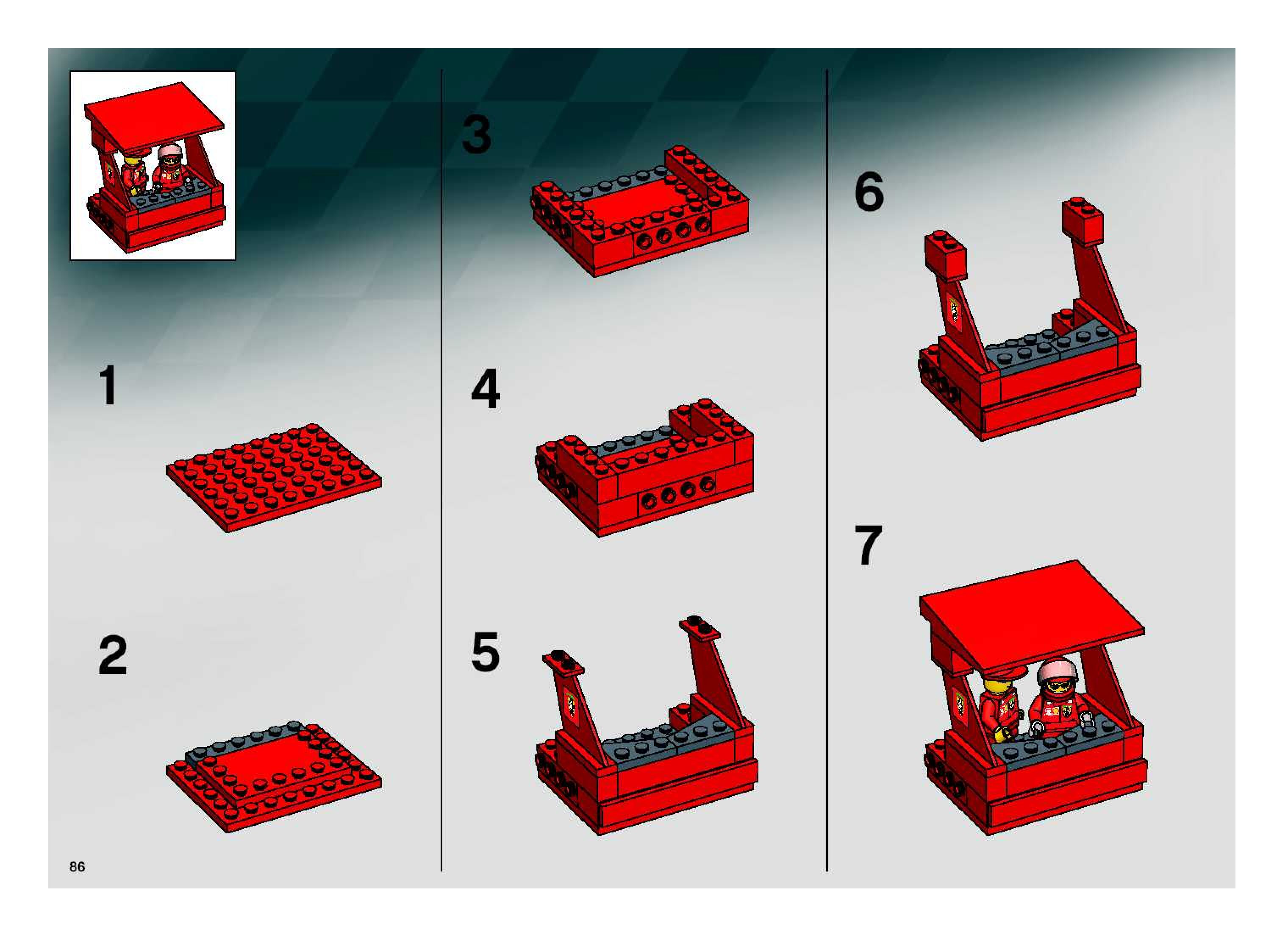 1

2

3

4

5

6

7

86