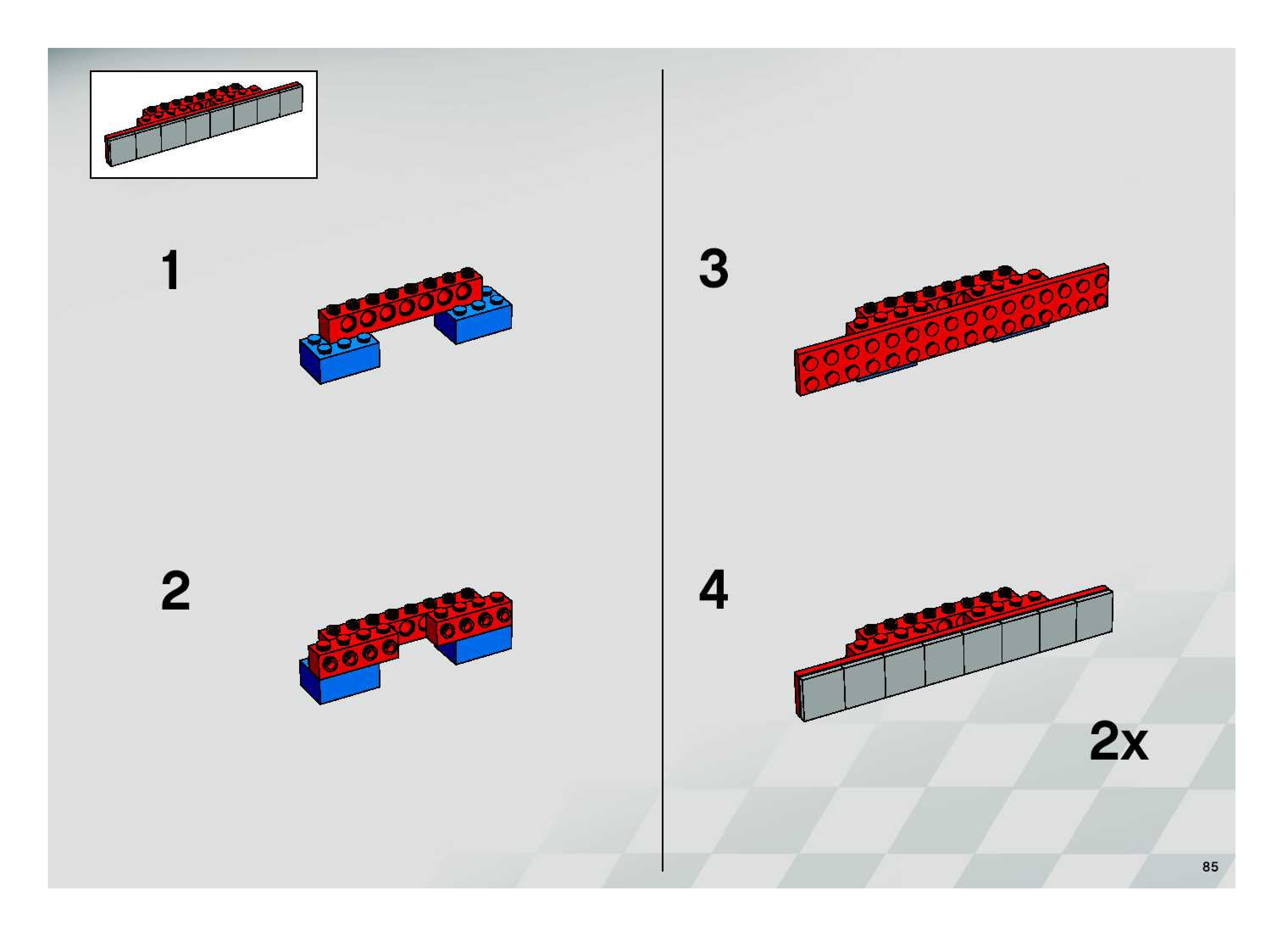 1

2

3

4

2x

85