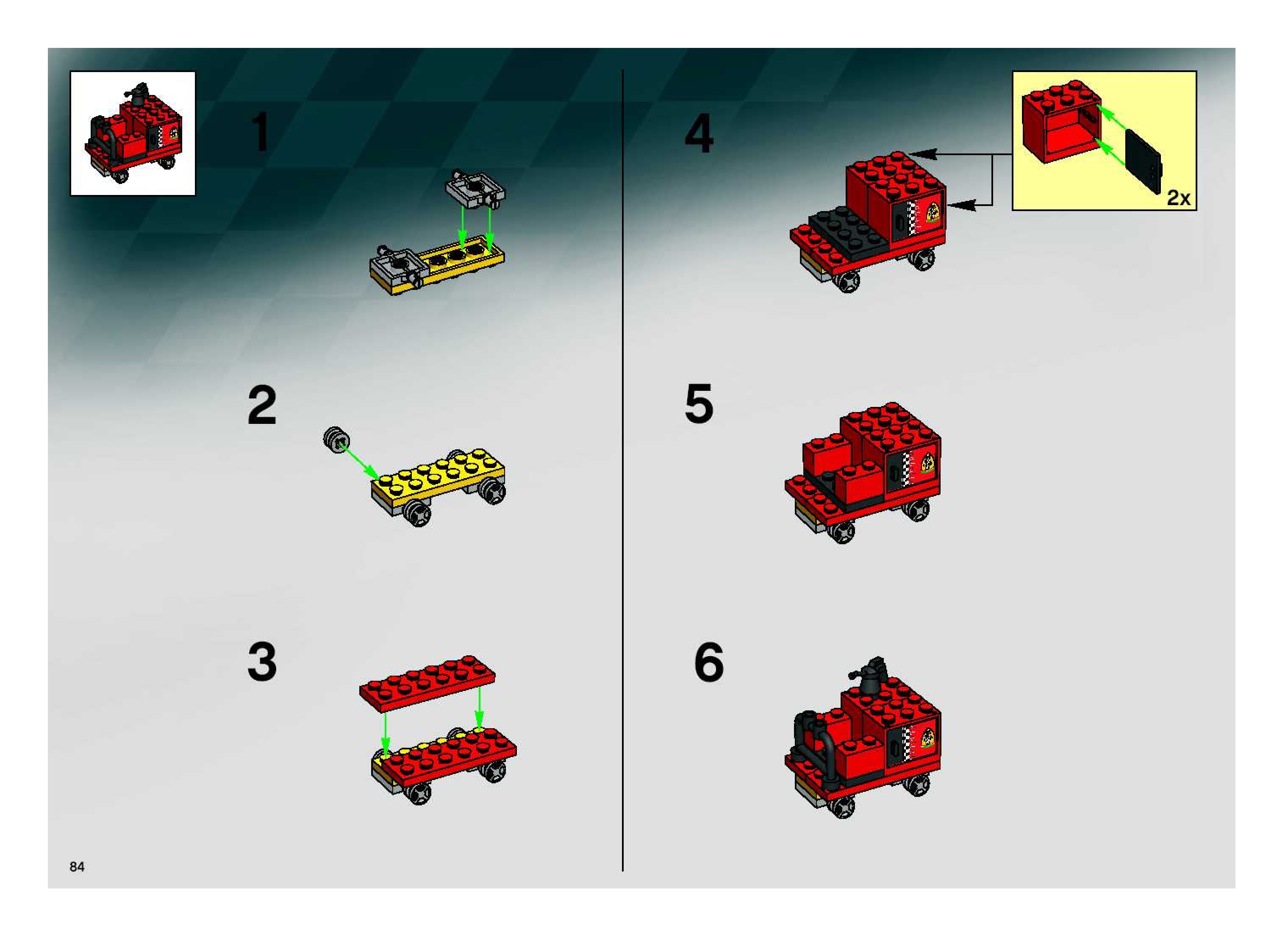 1

2

3

4

2x

5

6

84