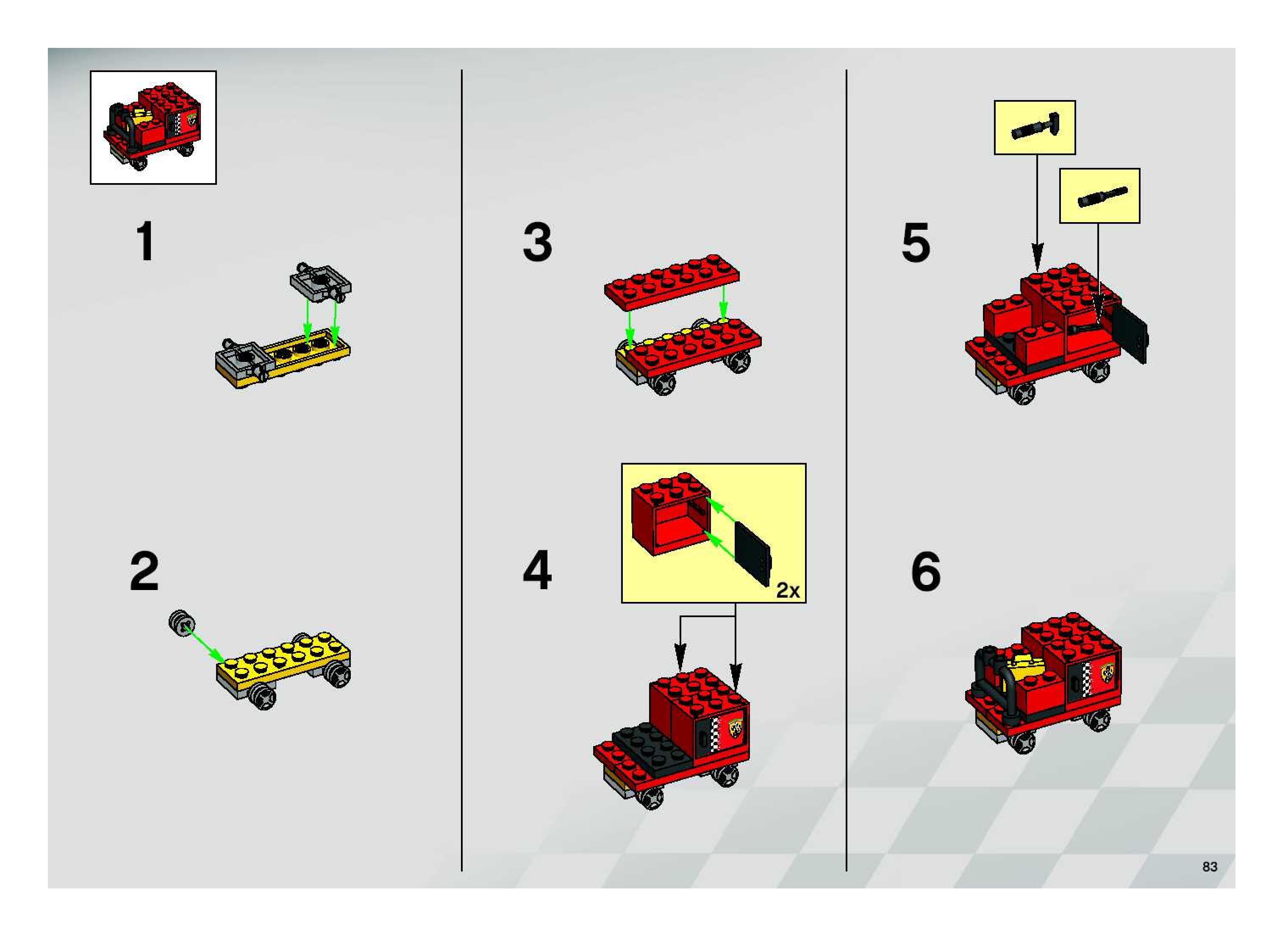 1

2

3

4

2x

5

6

83