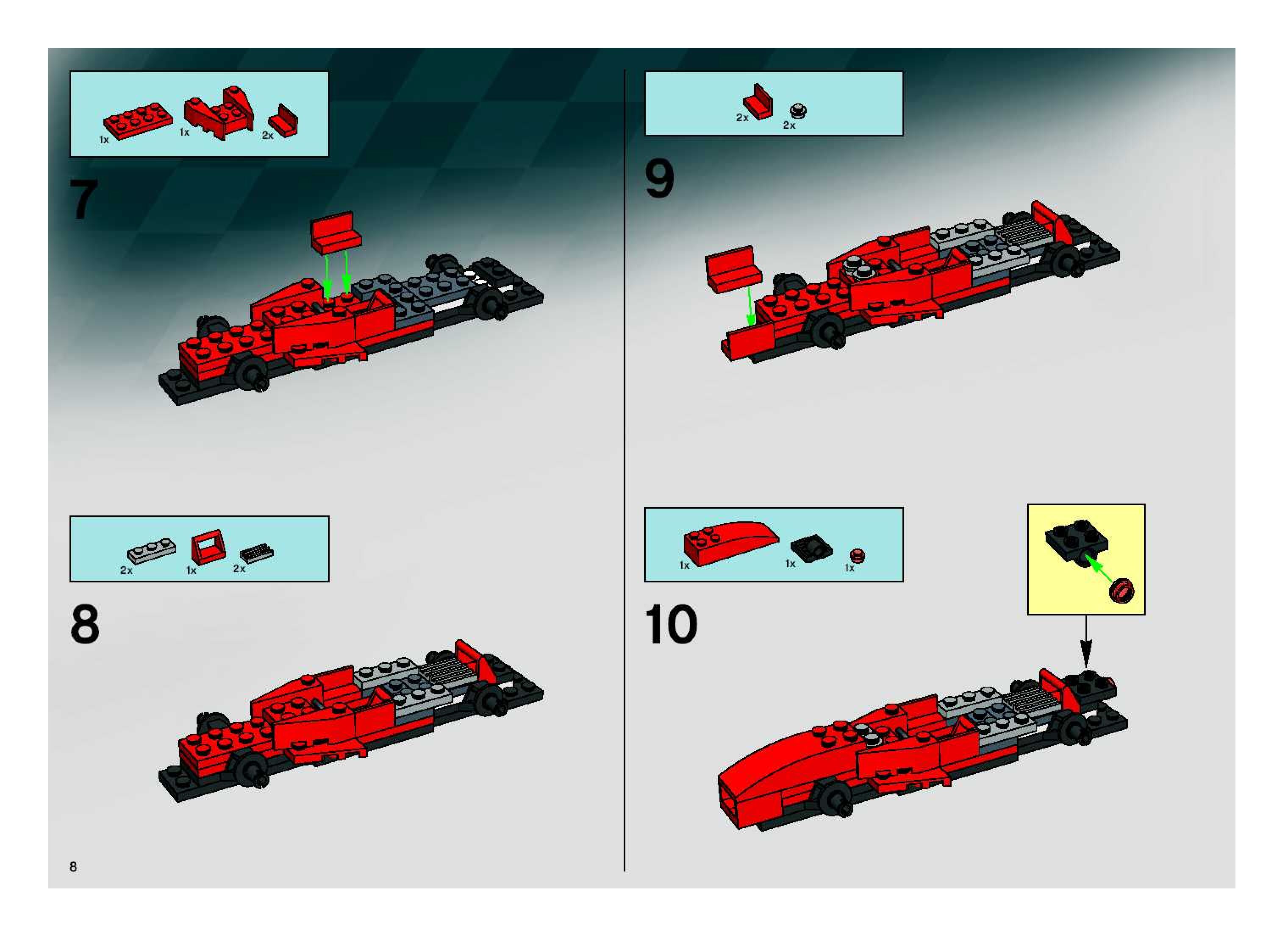 1x 1x 2x

7

2x 1x 2x

8

2x 2x

9

1x 1x 1x

10

8