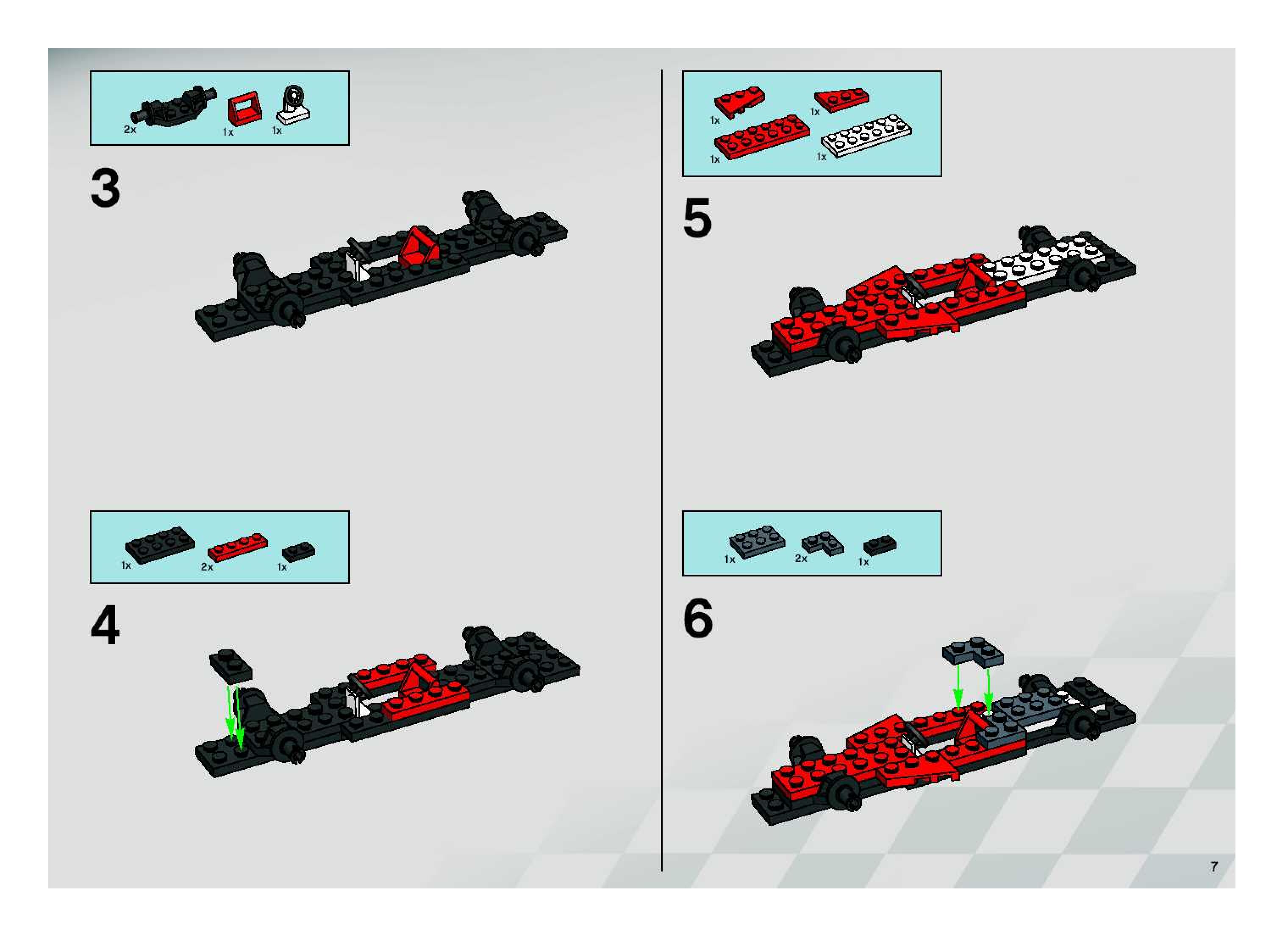 2x 1x 1x

3

1x 2x 1x

4

1x 1x

1x 1x

5

1x 2x 1x

6

7