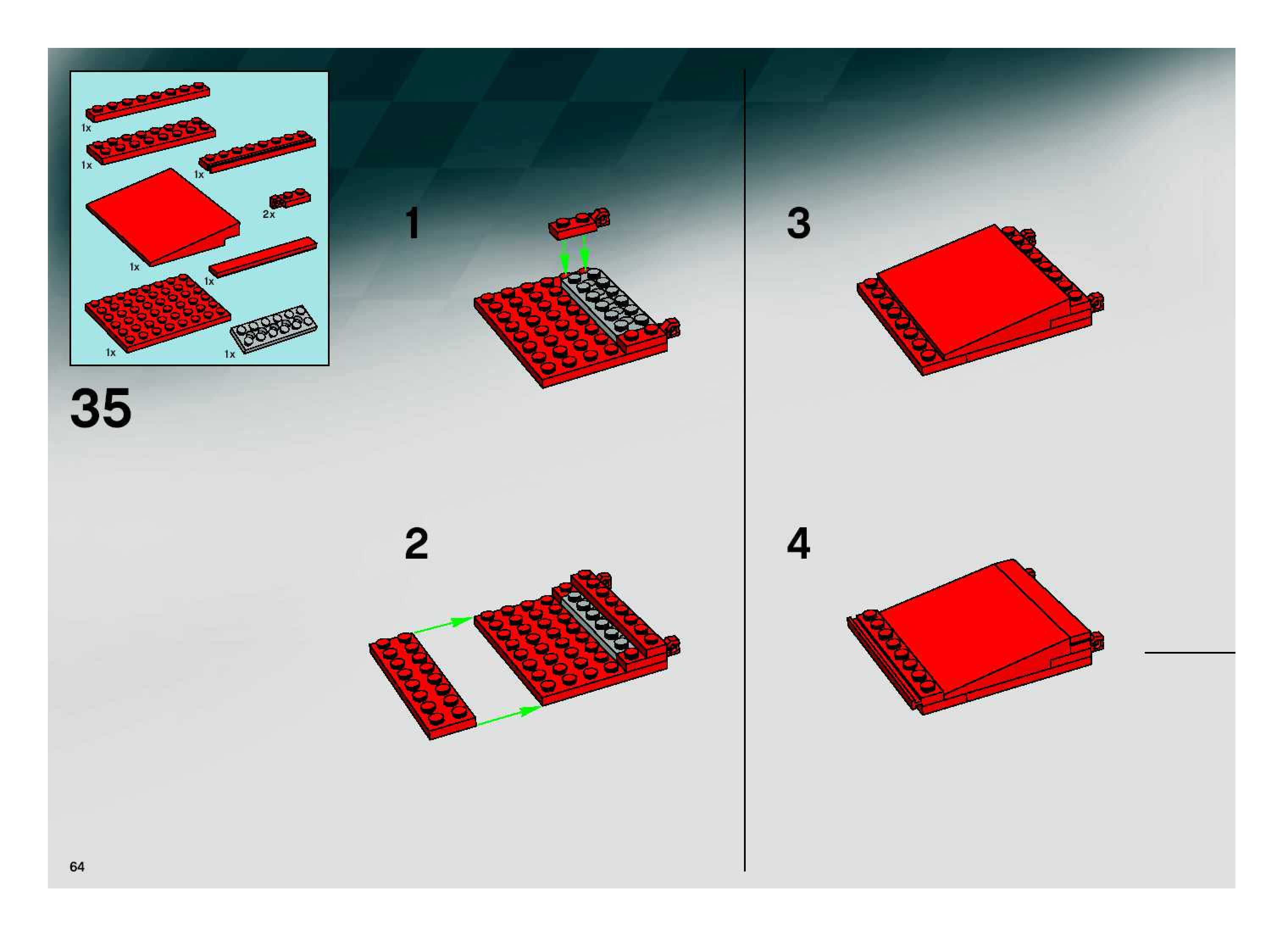 1x
1x
1x
2x
1x
1x
1x
1x

35

1

2

3

4

64