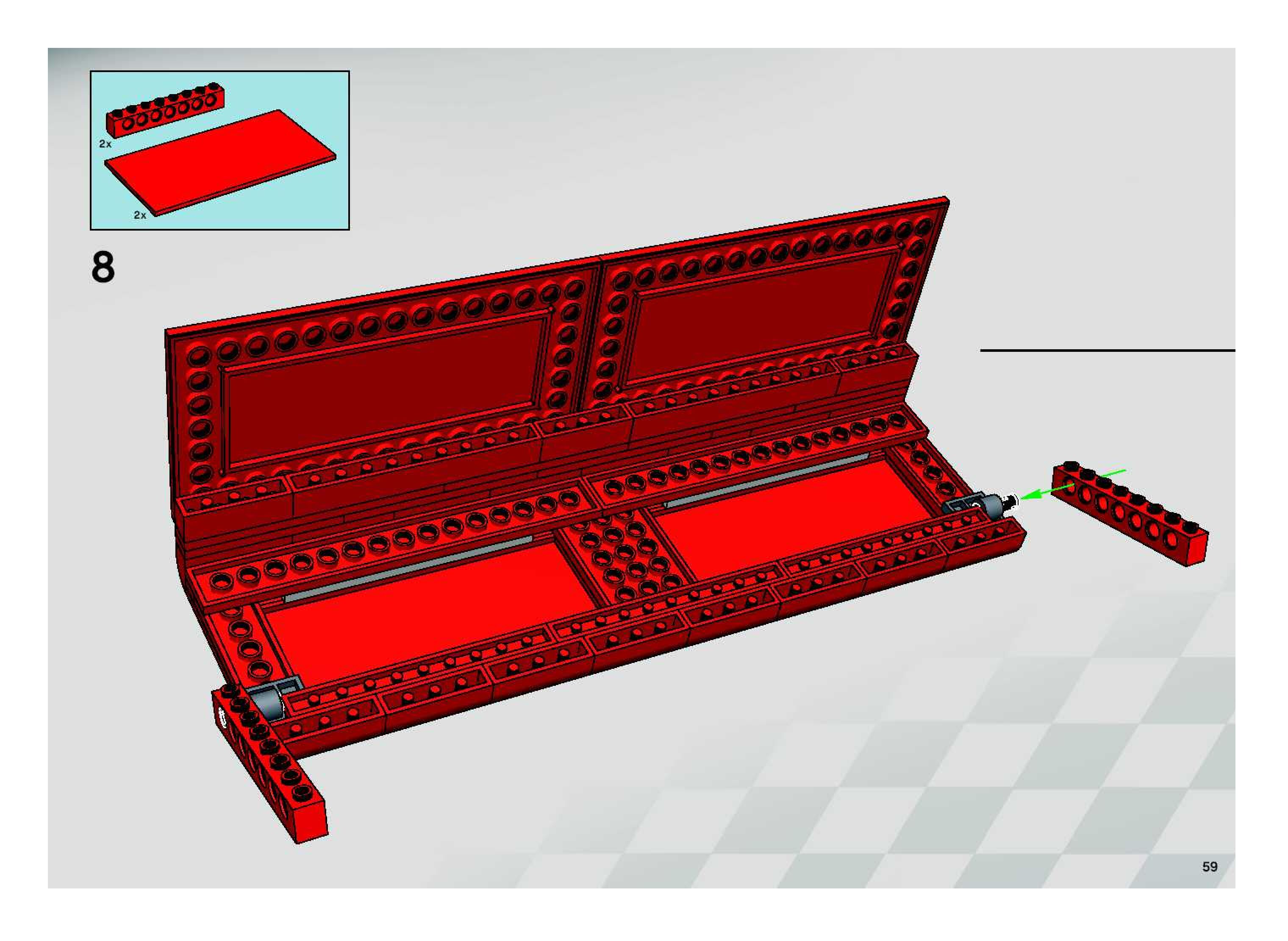 2x

2x

8

59