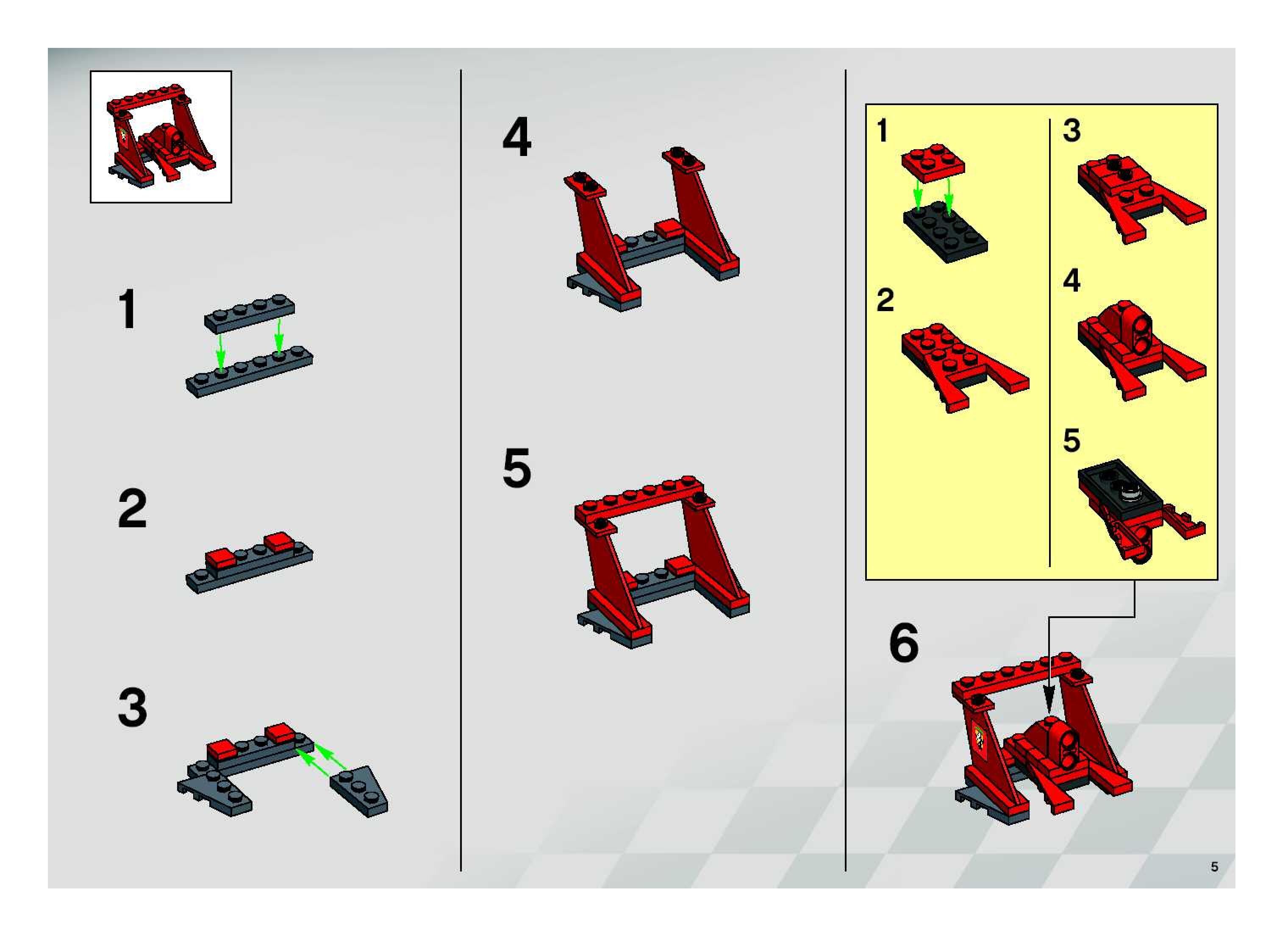 1

2

3

4

5

1

2

3

4

5

6

5