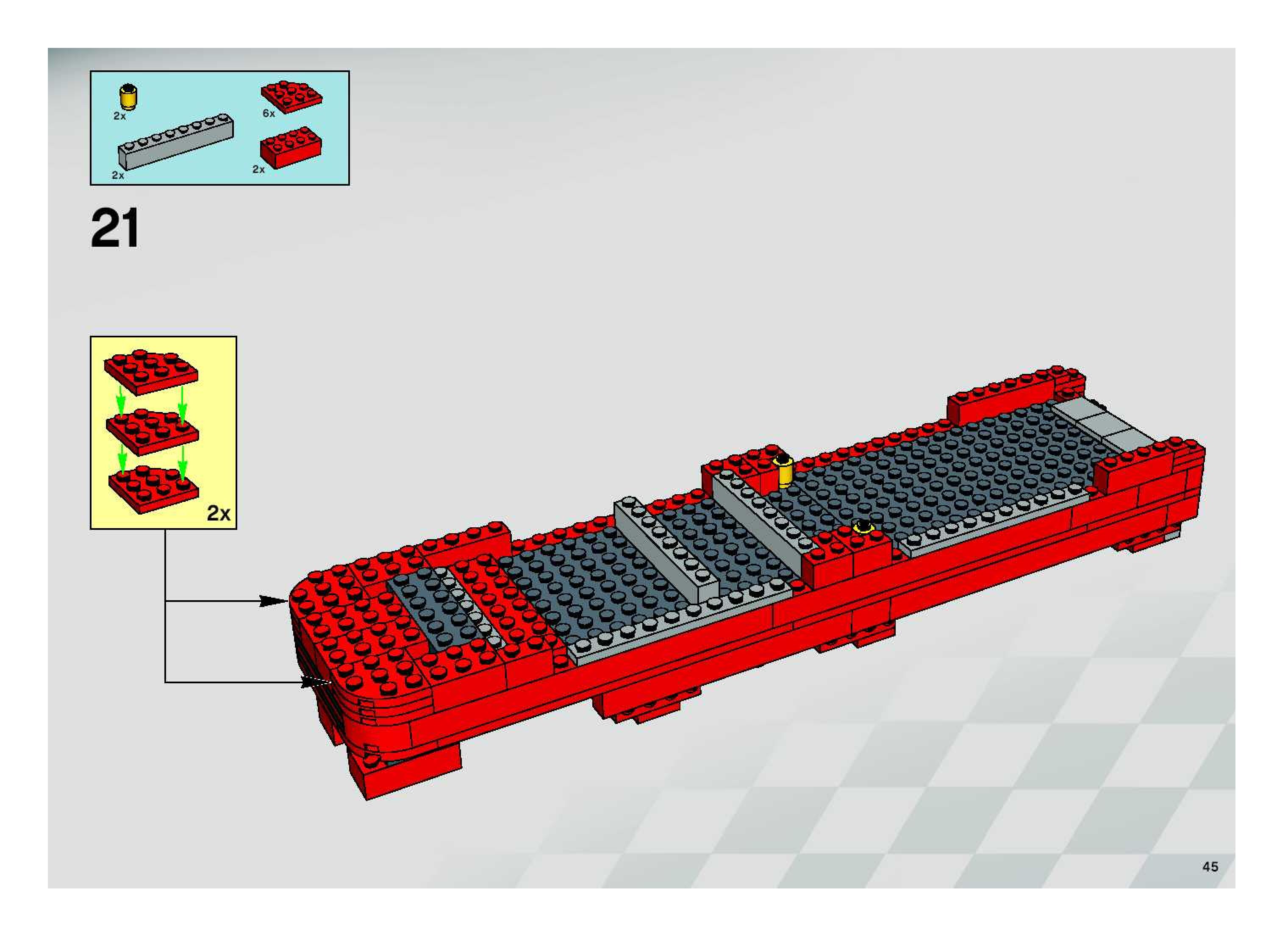 2x
6x
2x
2x

21

2x

45