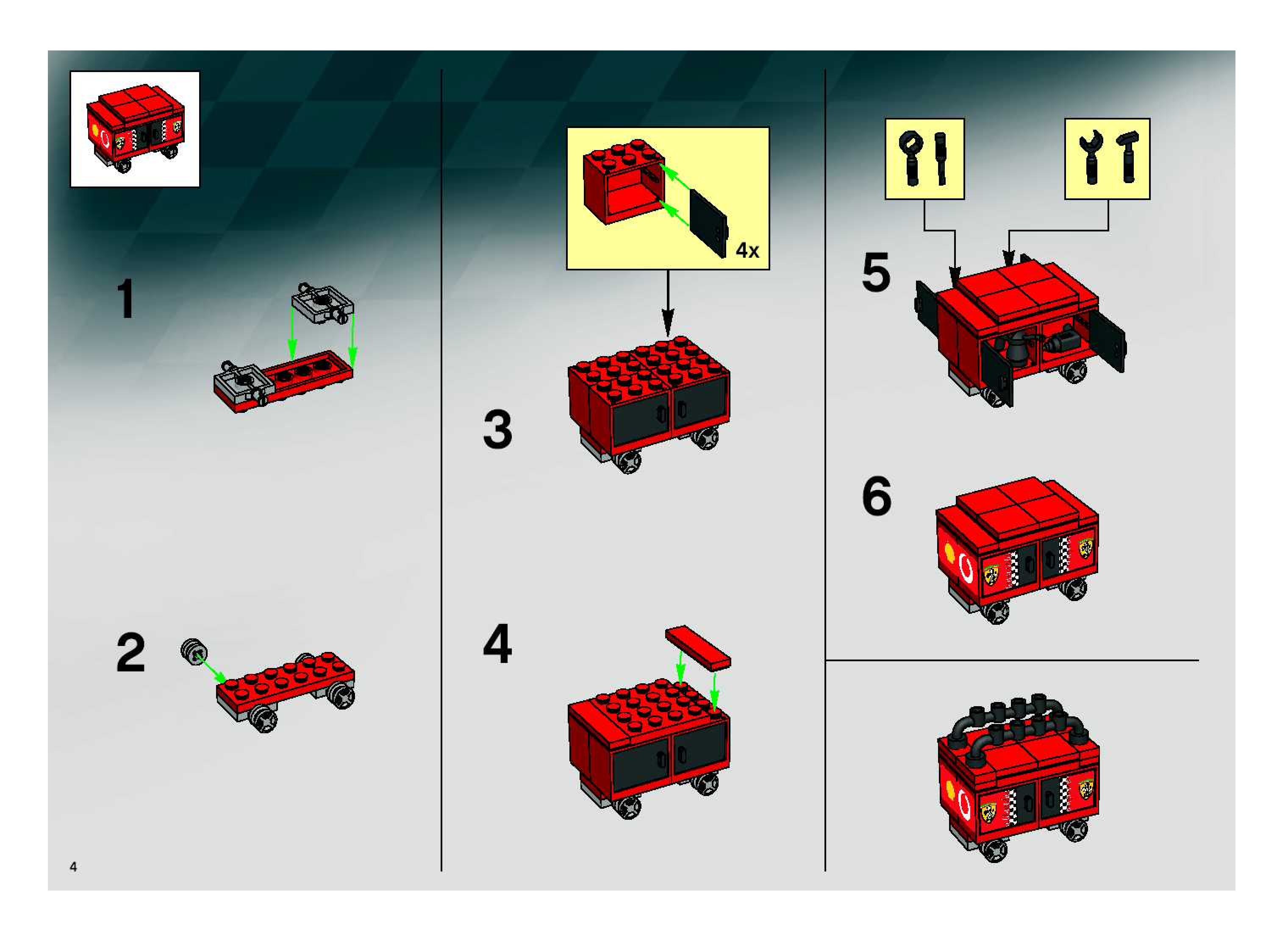 1

2

4x

3

4

5

6

4