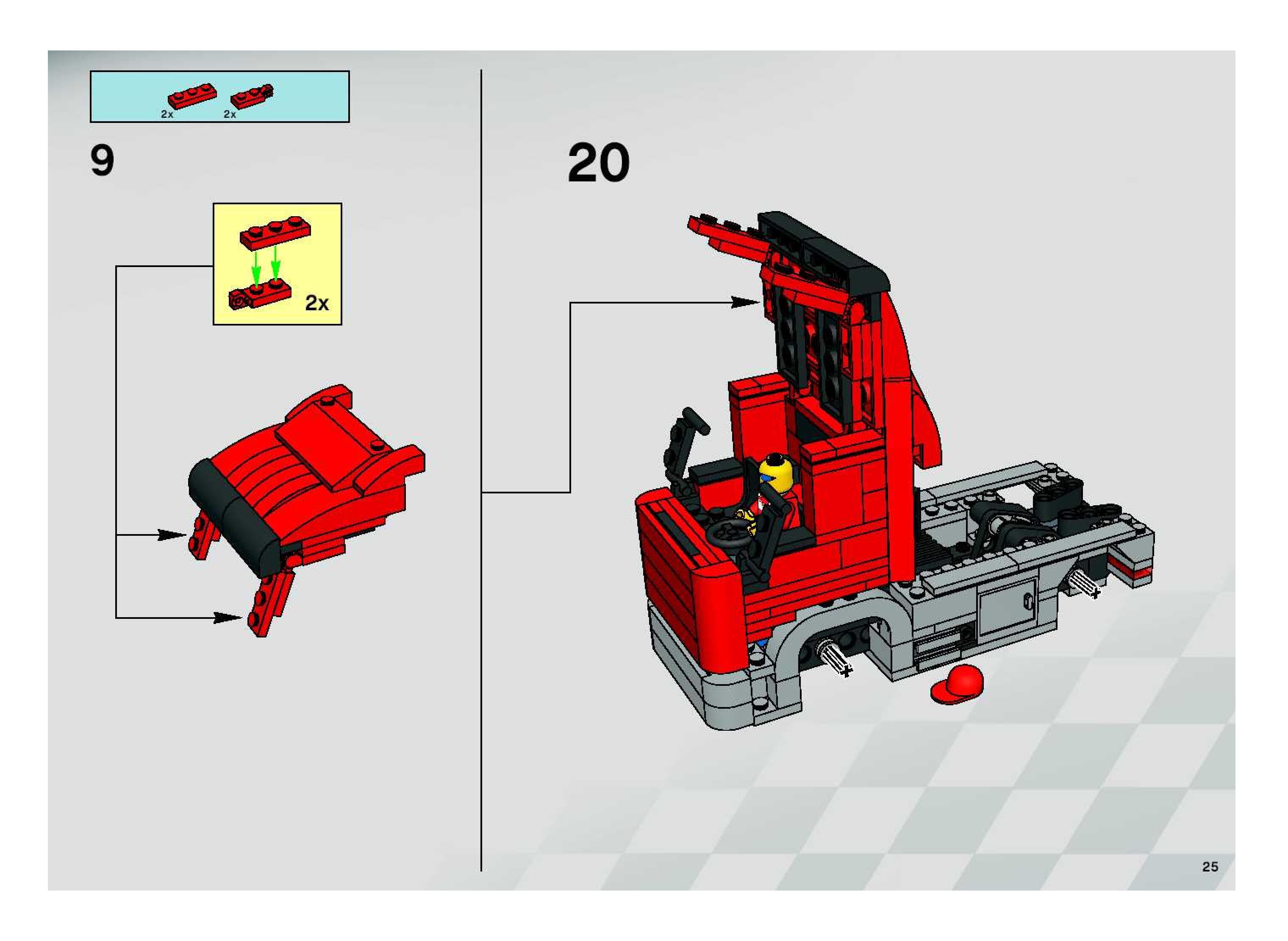 2x 2x

9

2x

20

25