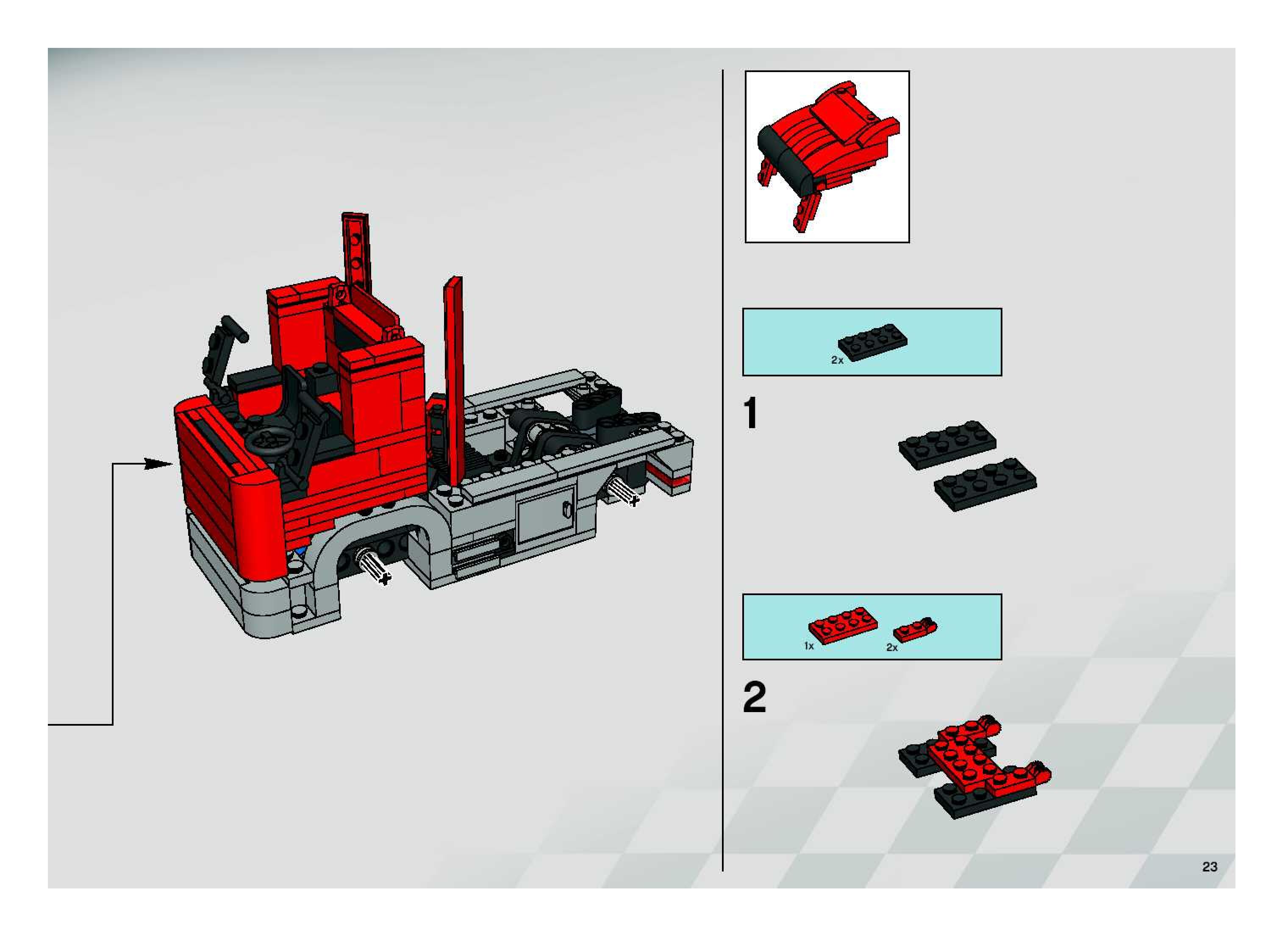 2x

1

1x

2x

2

23