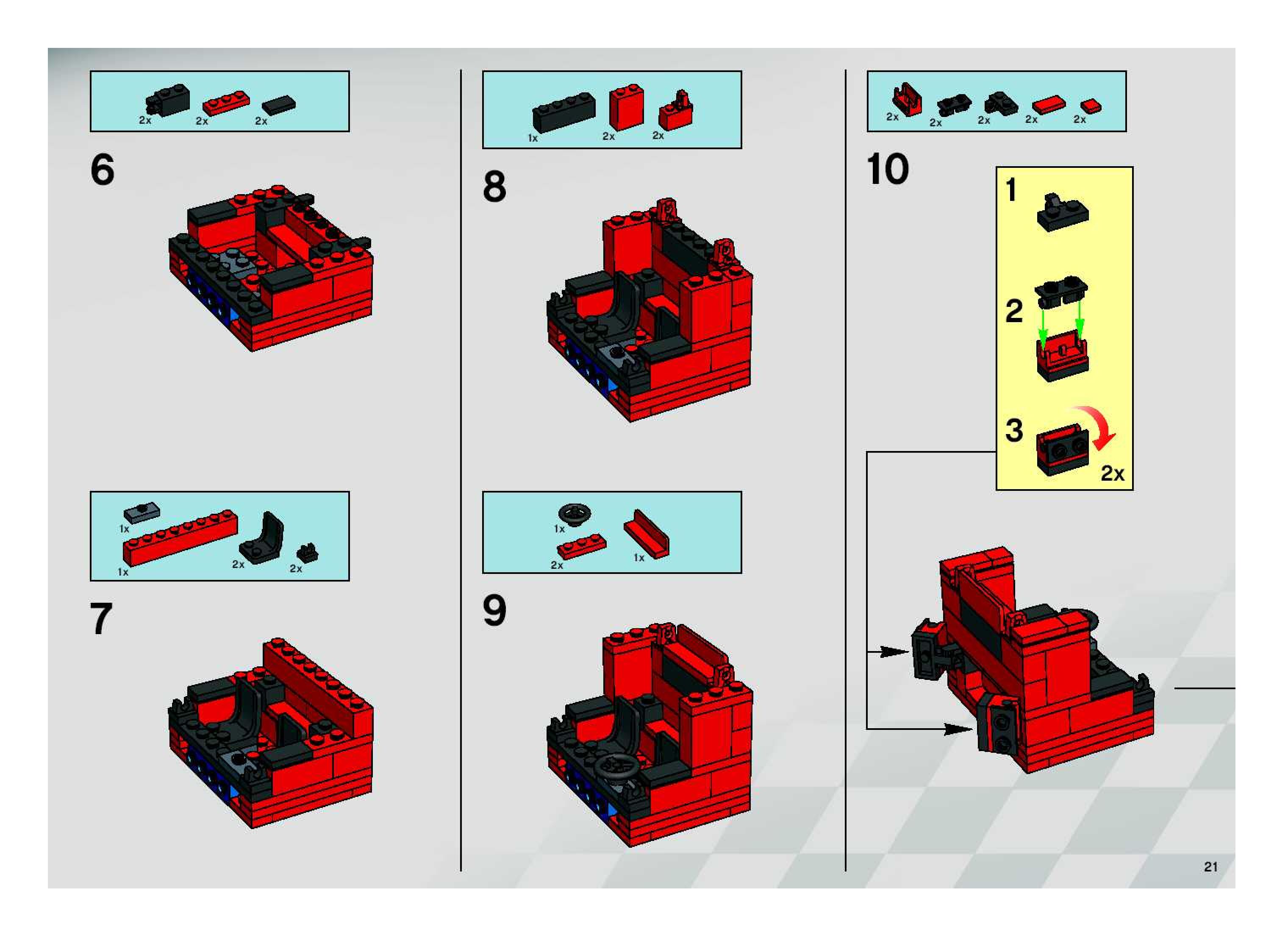 2x 2x 2x

6

1x 1x 2x 2x

7

1x 2x 2x

8

1x 2x 1x

9

2x 2x 2x 2x 2x

10

1

2

3

2x

21