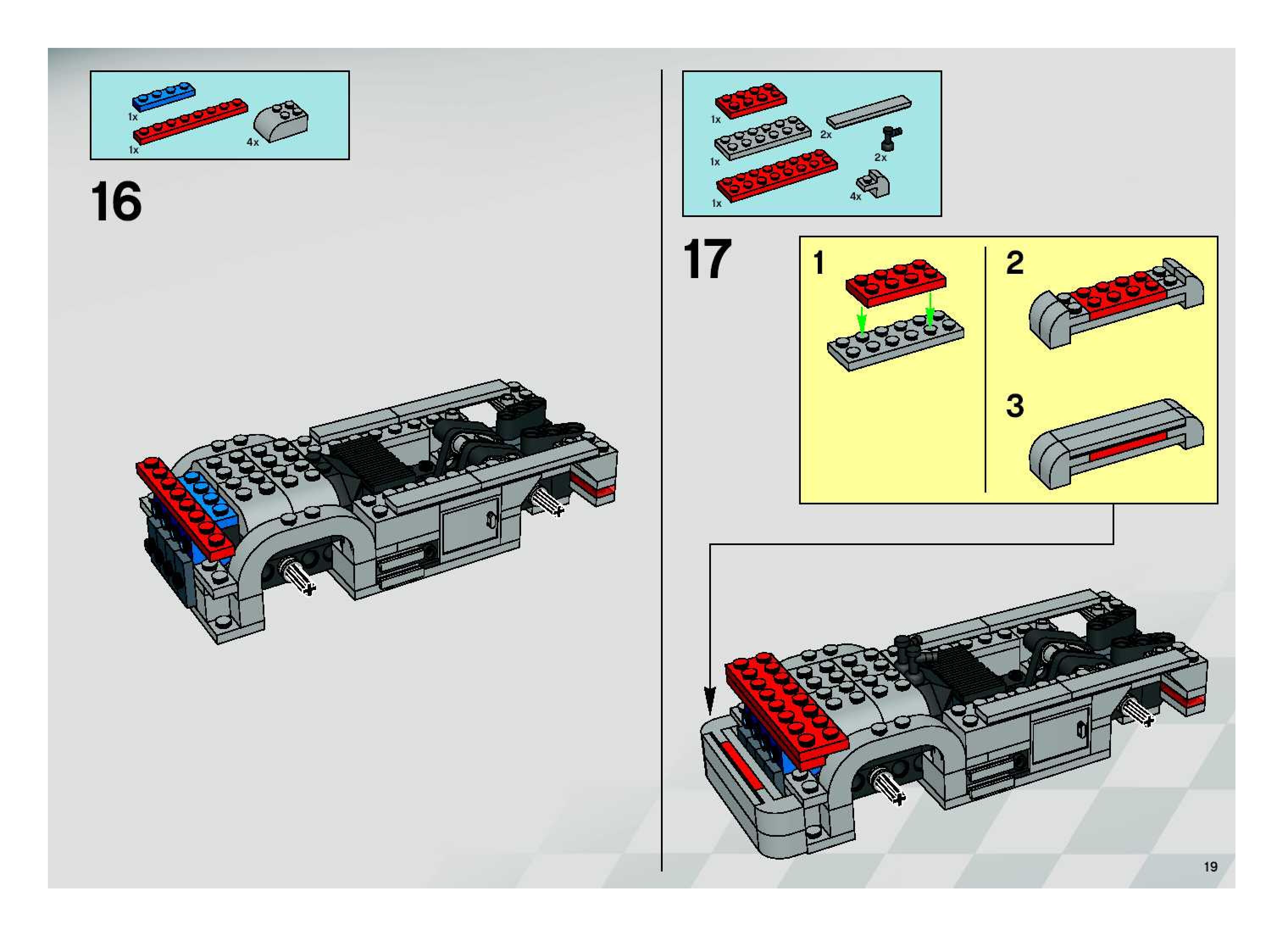 1x
1x
4x

16

1x
1x
1x
2x
2x
4x

17

1
2
3

19