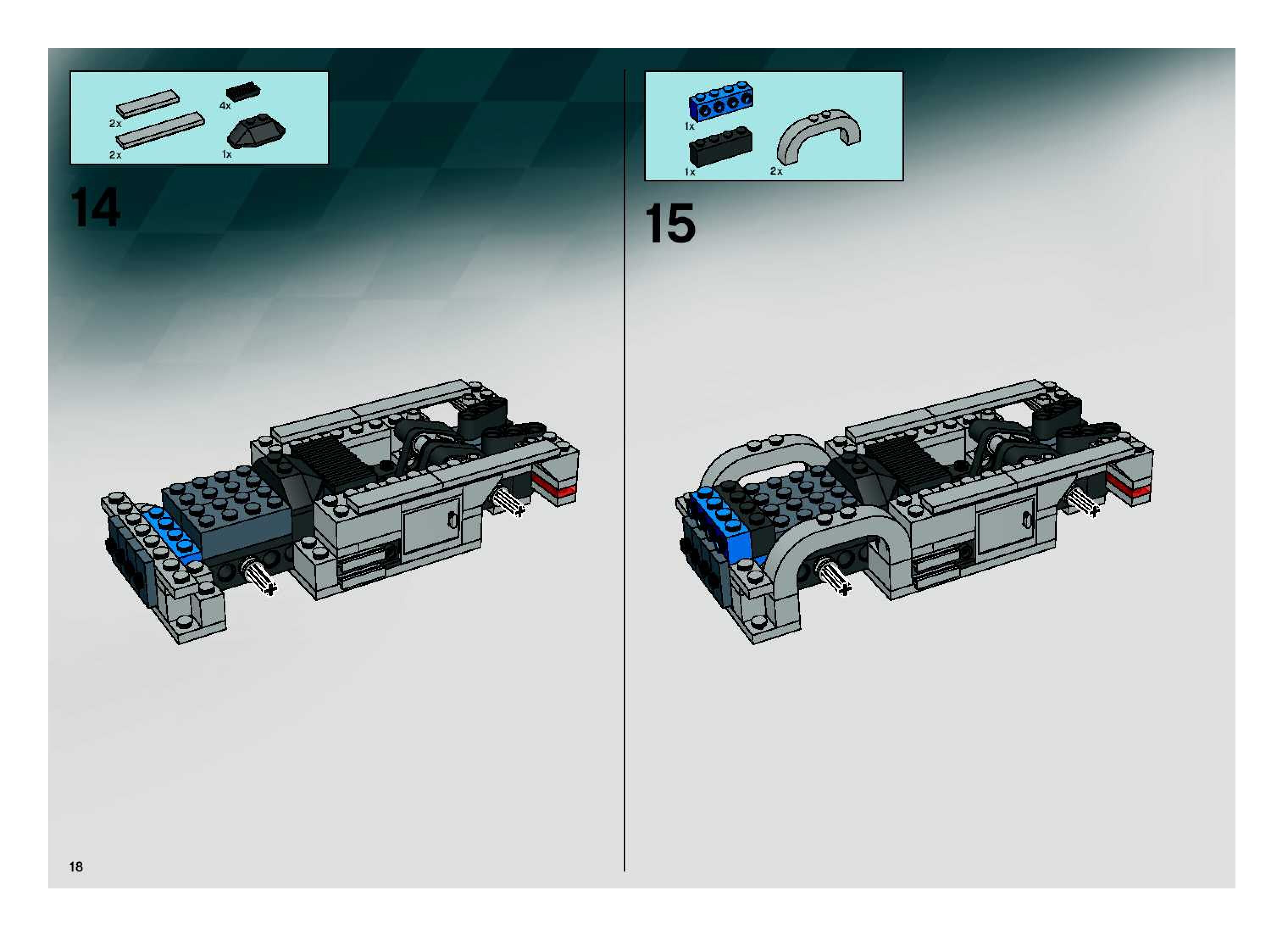 2x
4x
2x
1x

14

1x
1x
2x

15

18