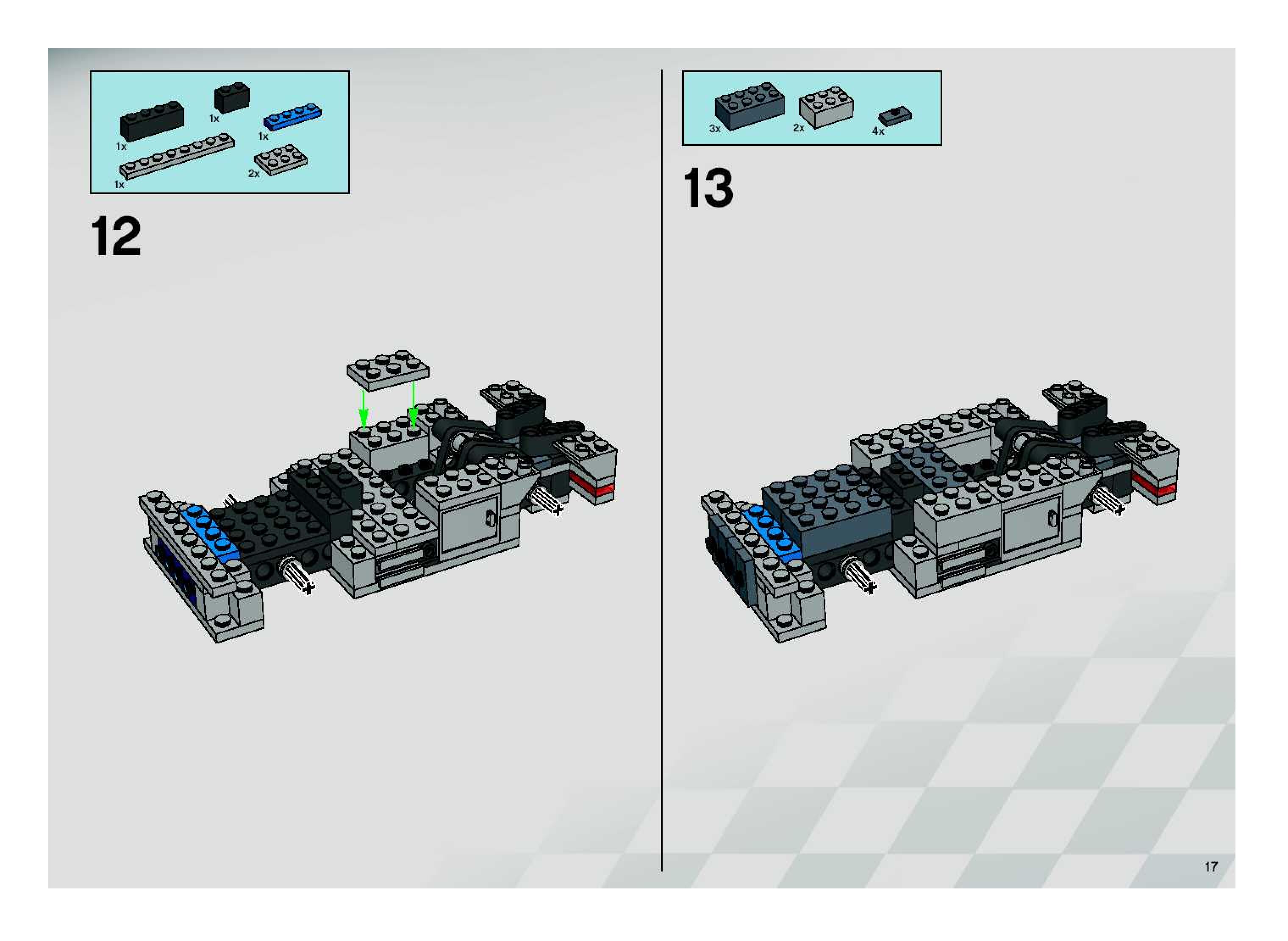 1x
1x
1x
1x
2x
12

3x
2x
4x
13

17