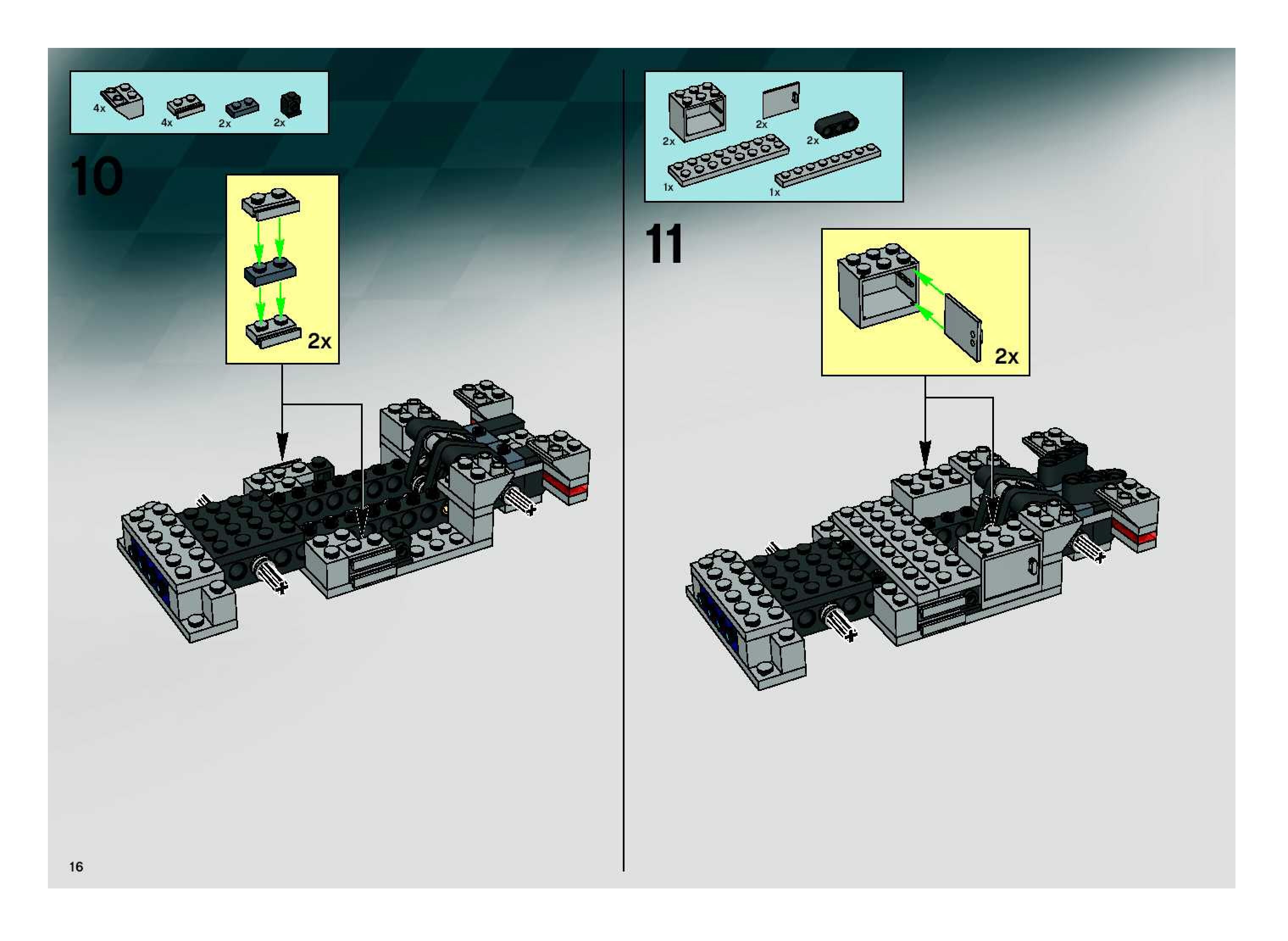 4x 4x 2x 2x

10

2x

2x 2x 2x

1x 1x

11

2x

16