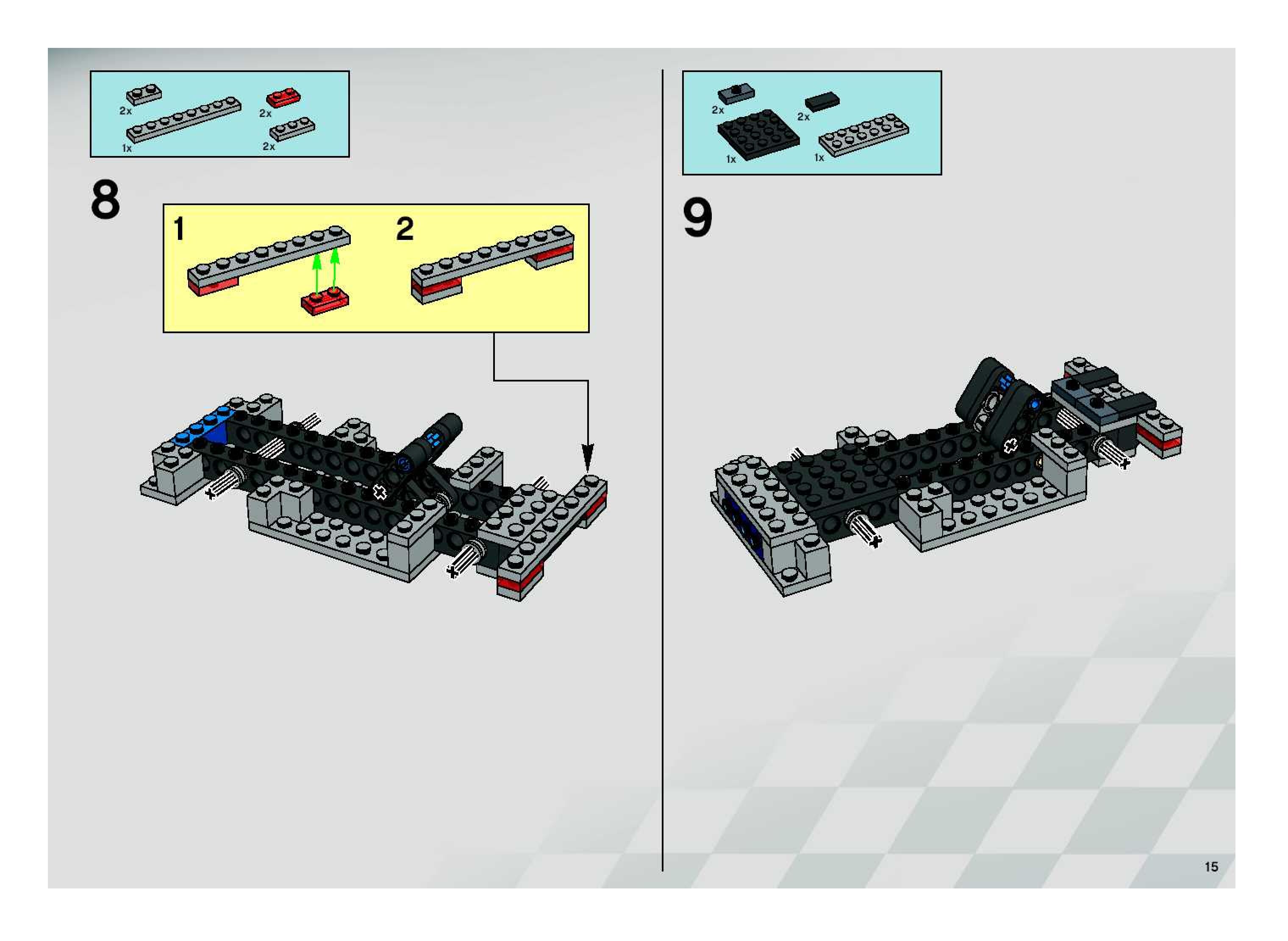 2x
1x
2x
2x

8

1

2

2x
2x
1x
1x

9

15