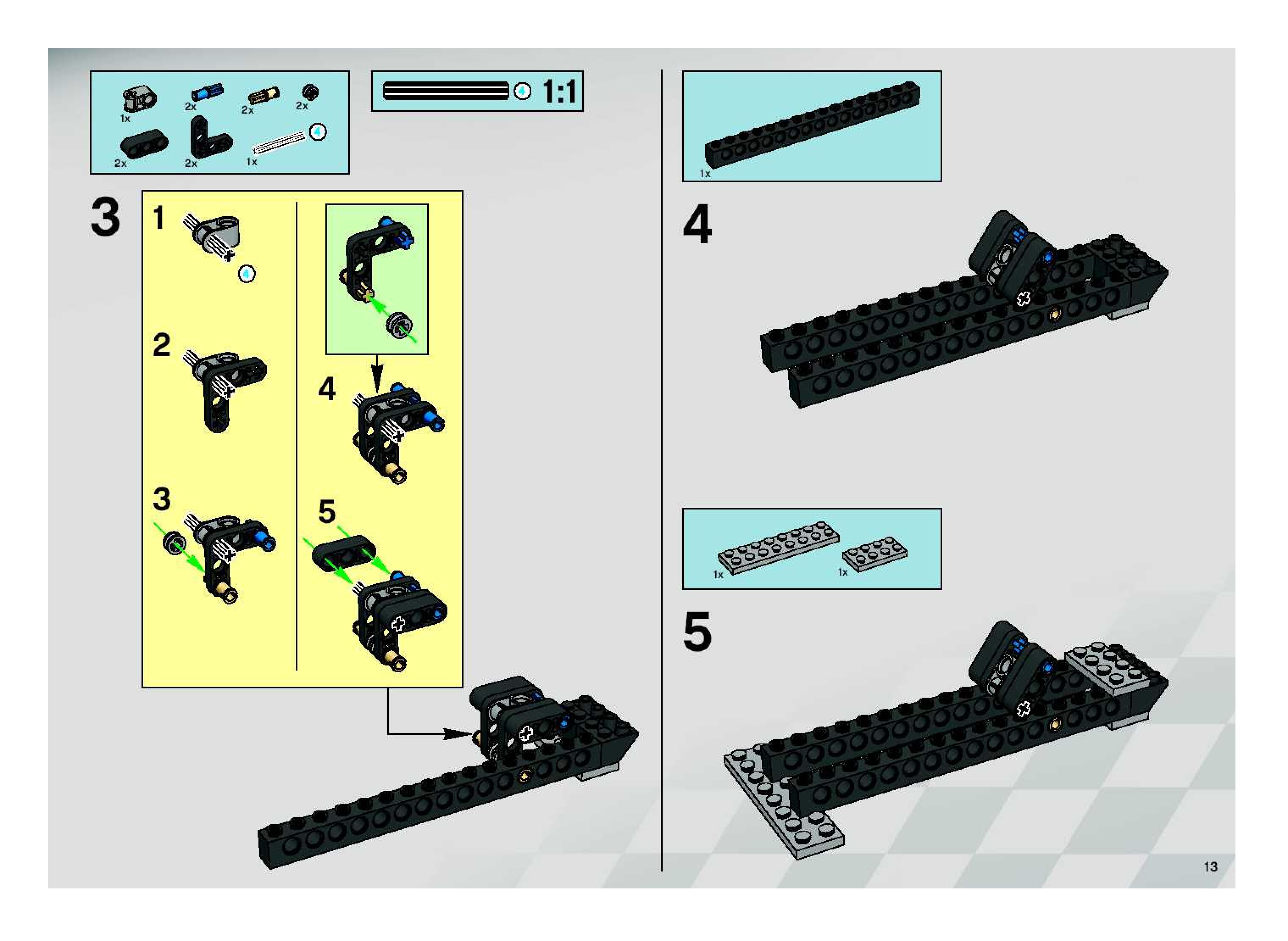 1x
2x
2x
2x
2x
2x
1x
4

4 1:1

3

1
4

2

3

4

5

1x

4

1x
1x

5

13