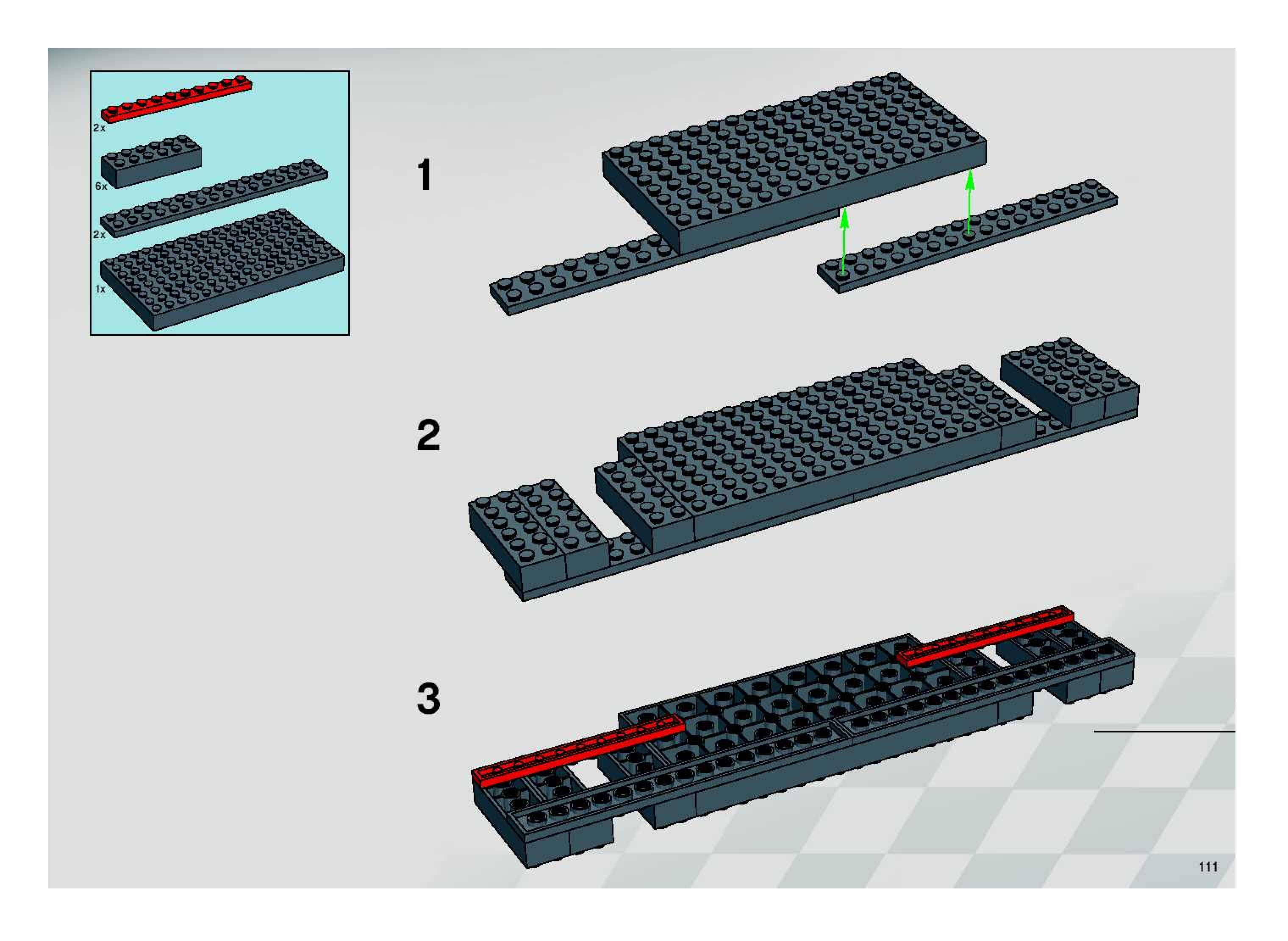 2x

6x

2x

1x

1

2

3

111