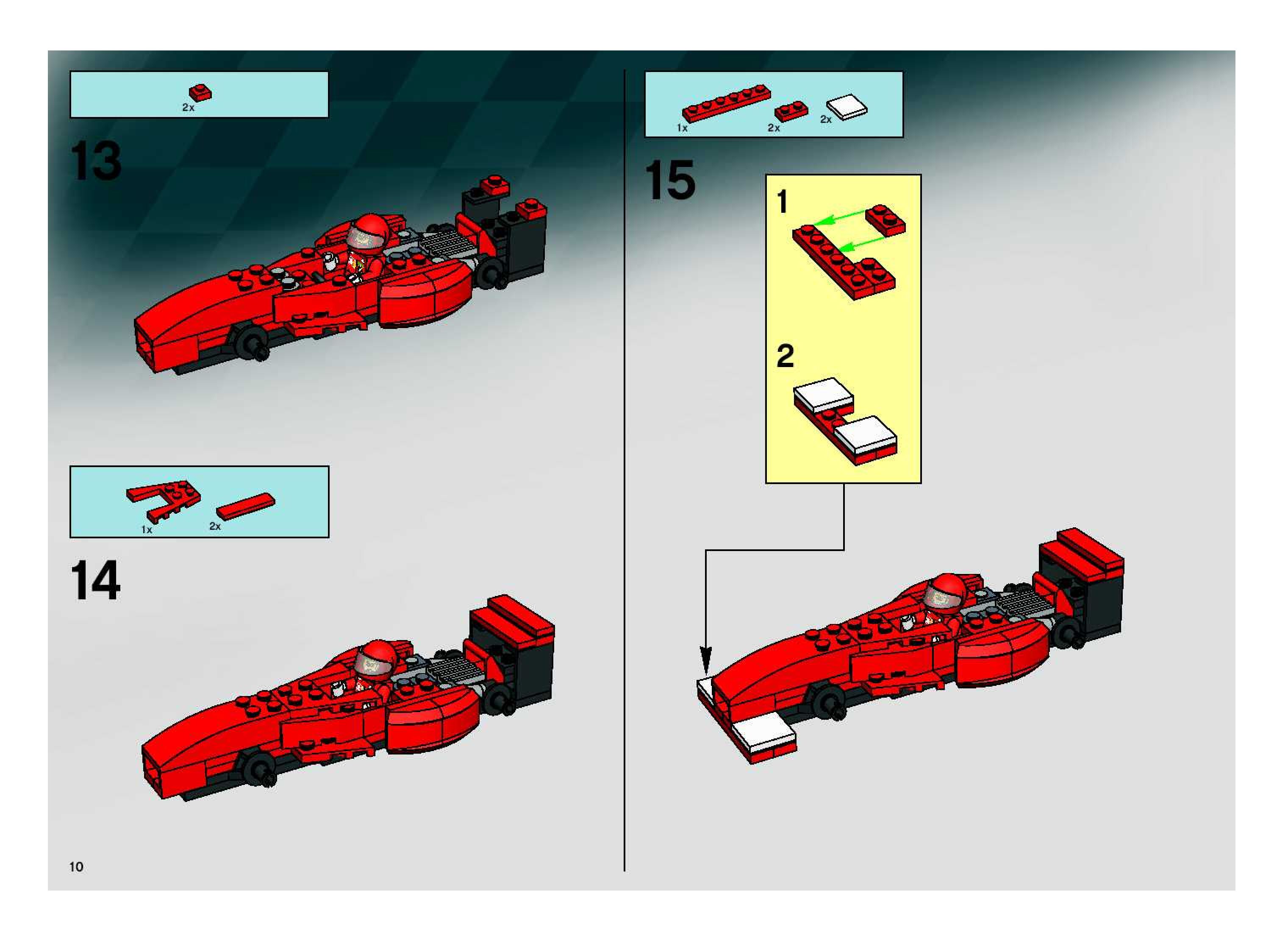 2x

13

1x 2x

14

10

1x 2x 2x

15

1

2