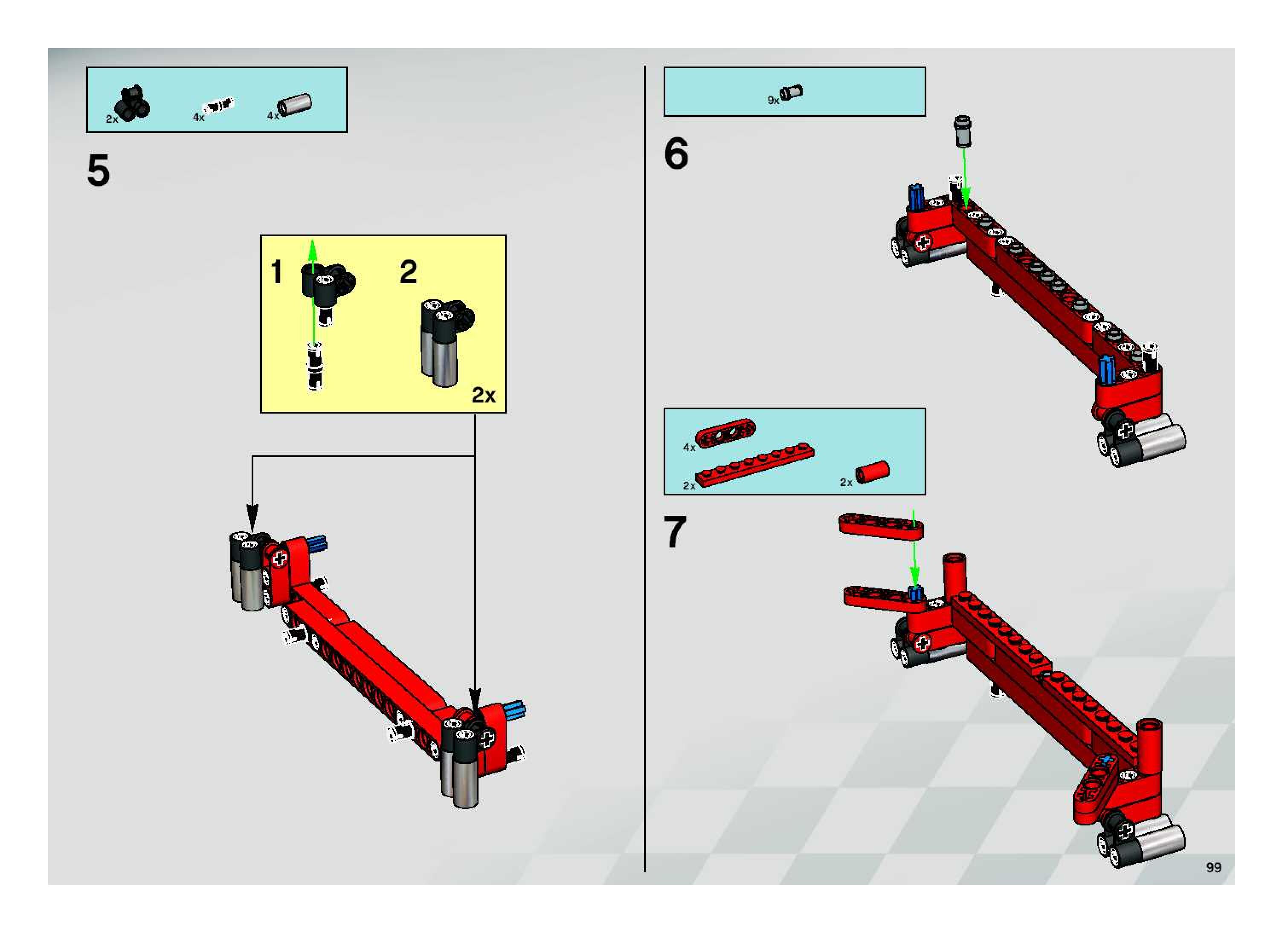 2x 4x 4x

5

1 2

2x

9x

6

4x

2x 2x

7

99