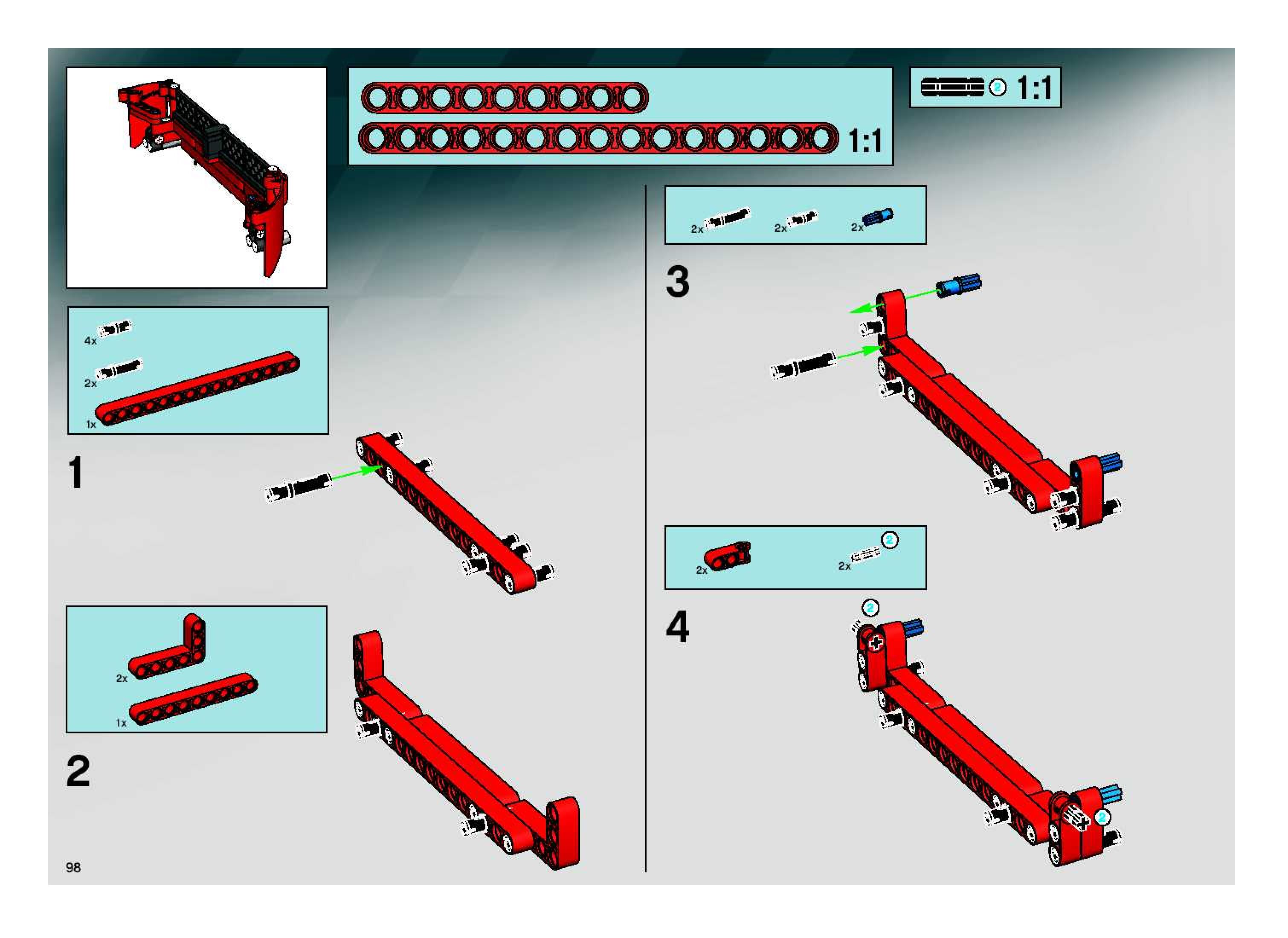 1:1

2 1:1

4x
2x
1x

1

2x
1x

2

2x 2x 2x

3

2x 2x 2

4

2

2

98