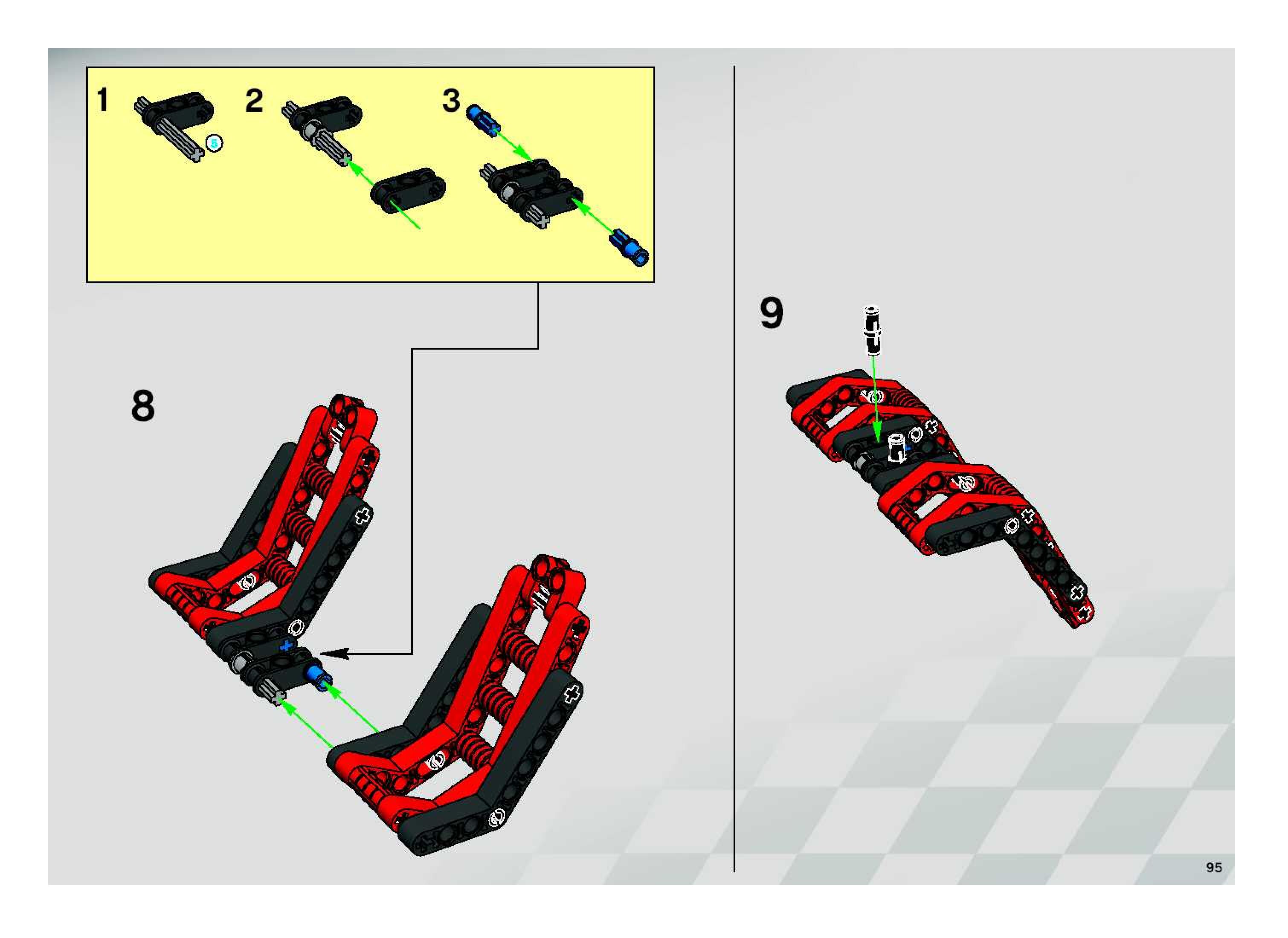 1
5
2
3
8
9
95