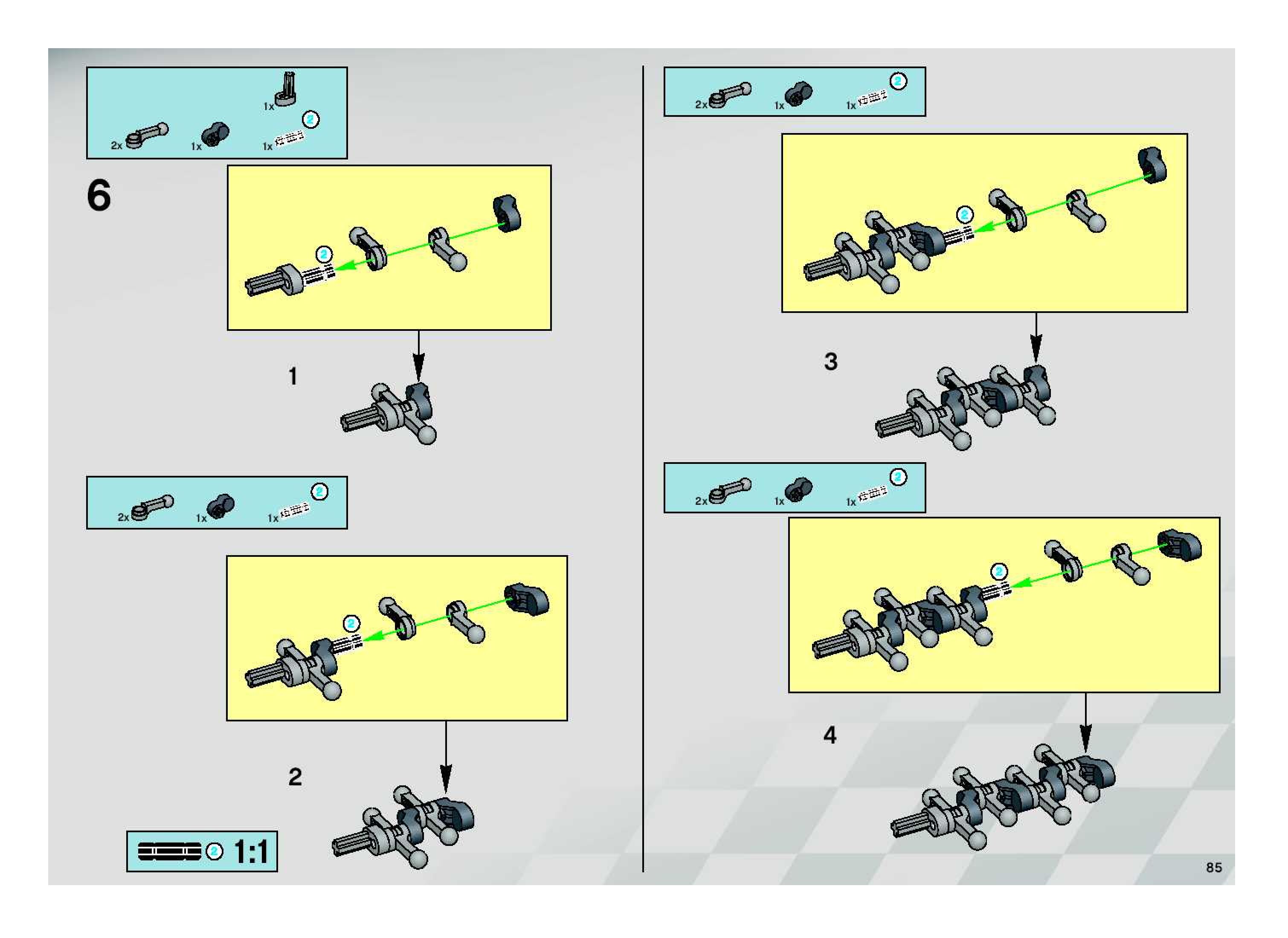 1x

2x 1x 1x 2

6

2

1

2x 1x 1x 2

2

2

2 1:1

2x 1x 1x 2

2

3

2x 1x 1x 2

2

4

85