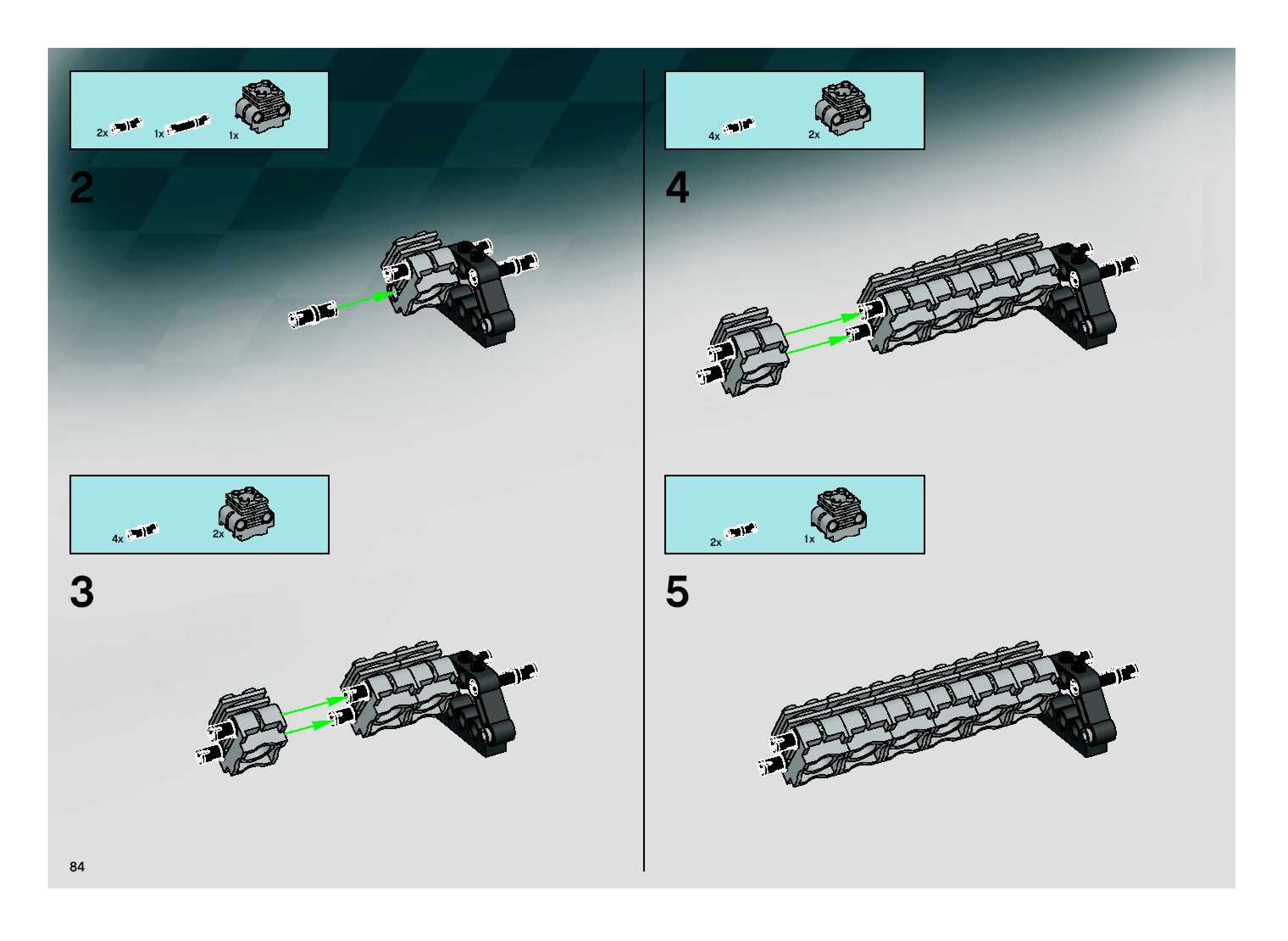 2x 1x 1x

2

4x 2x

3

4x 2x

4

2x 1x

5

84