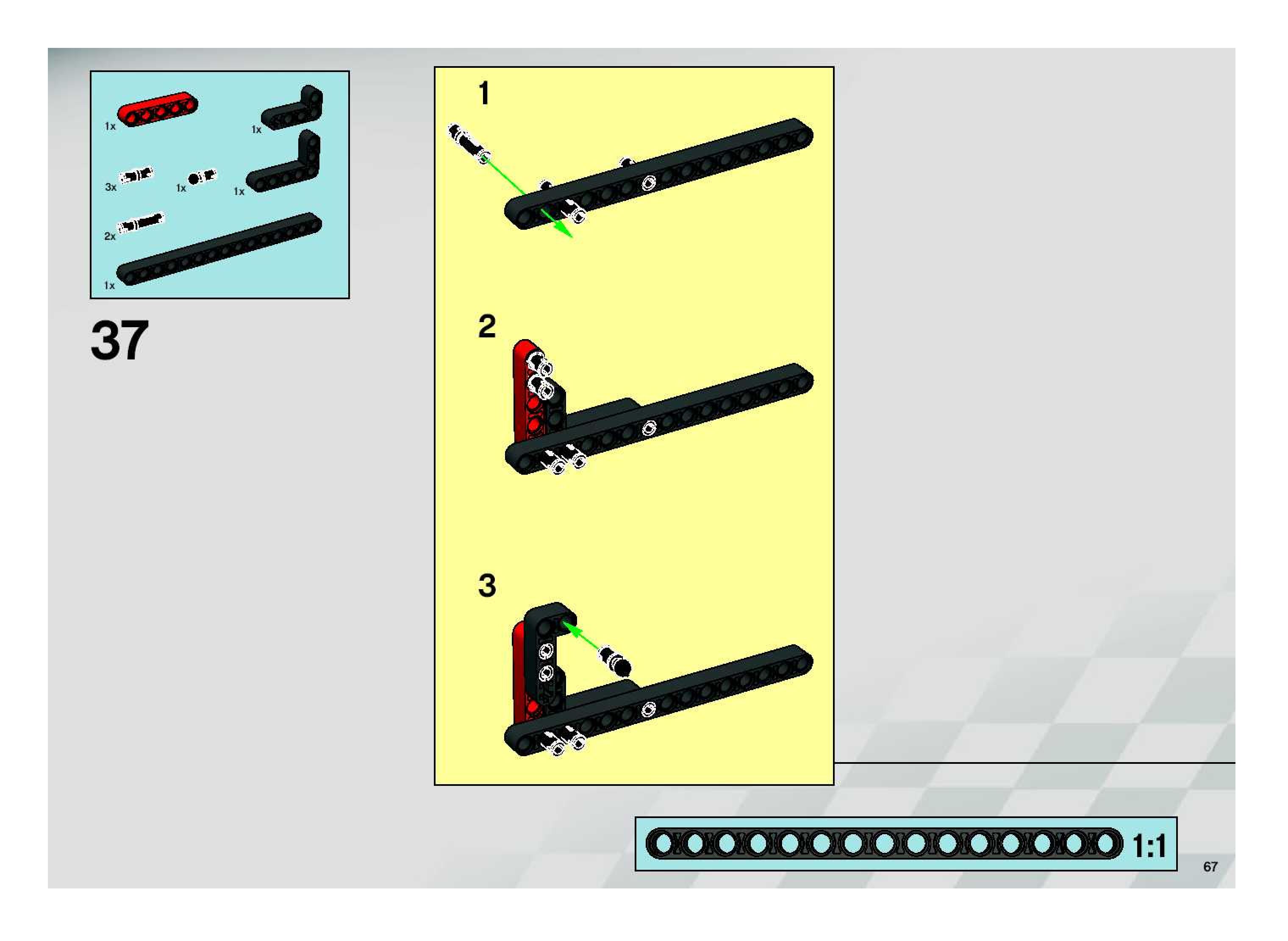 1x
1x
3x
1x
1x
2x
1x

37

1

2

3

1:1

67