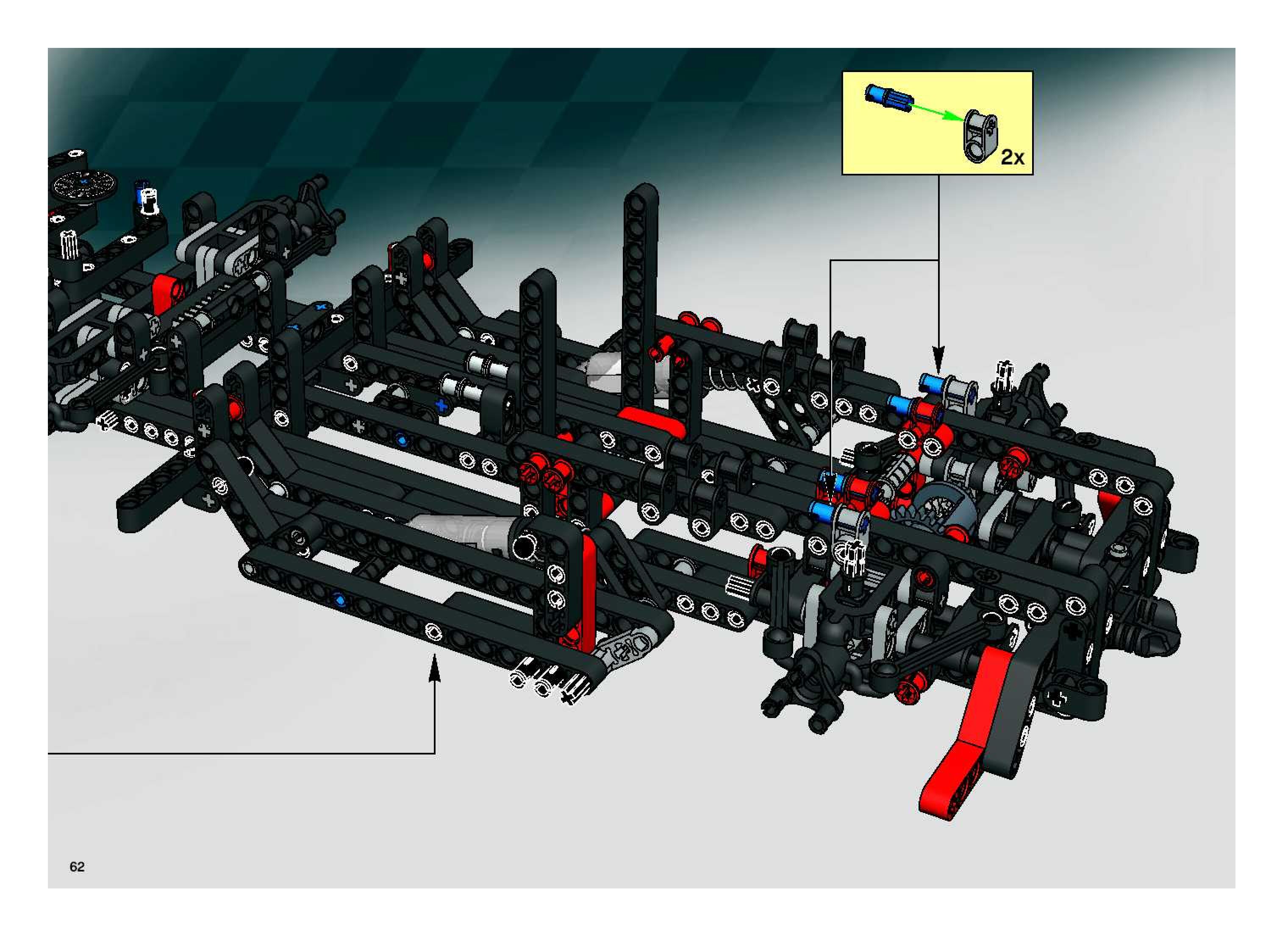 2x

62