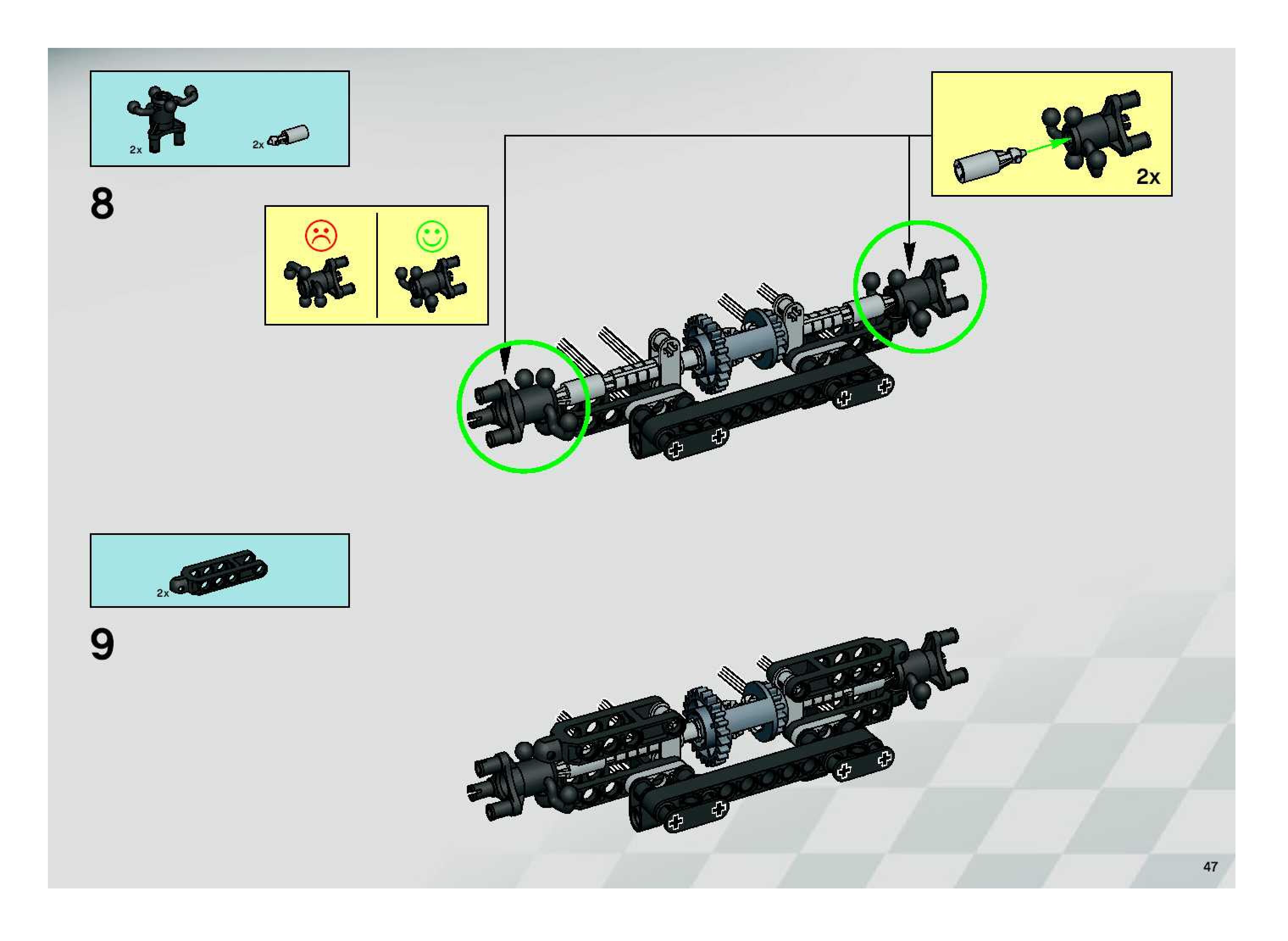 2x

2x

8

2x

2x

9

47