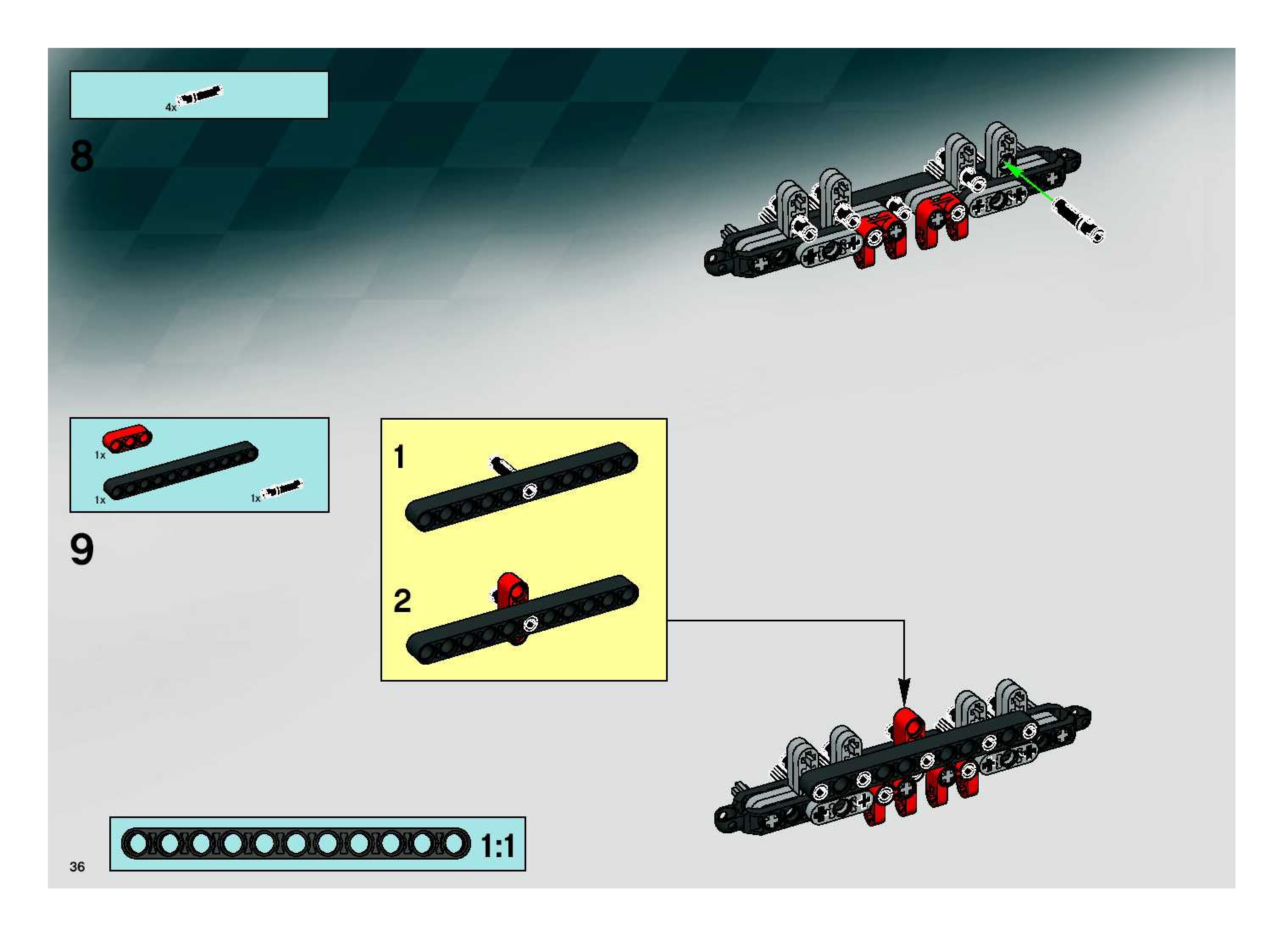 4x

8

1x

1x

1x

9

1

2

1:1

36