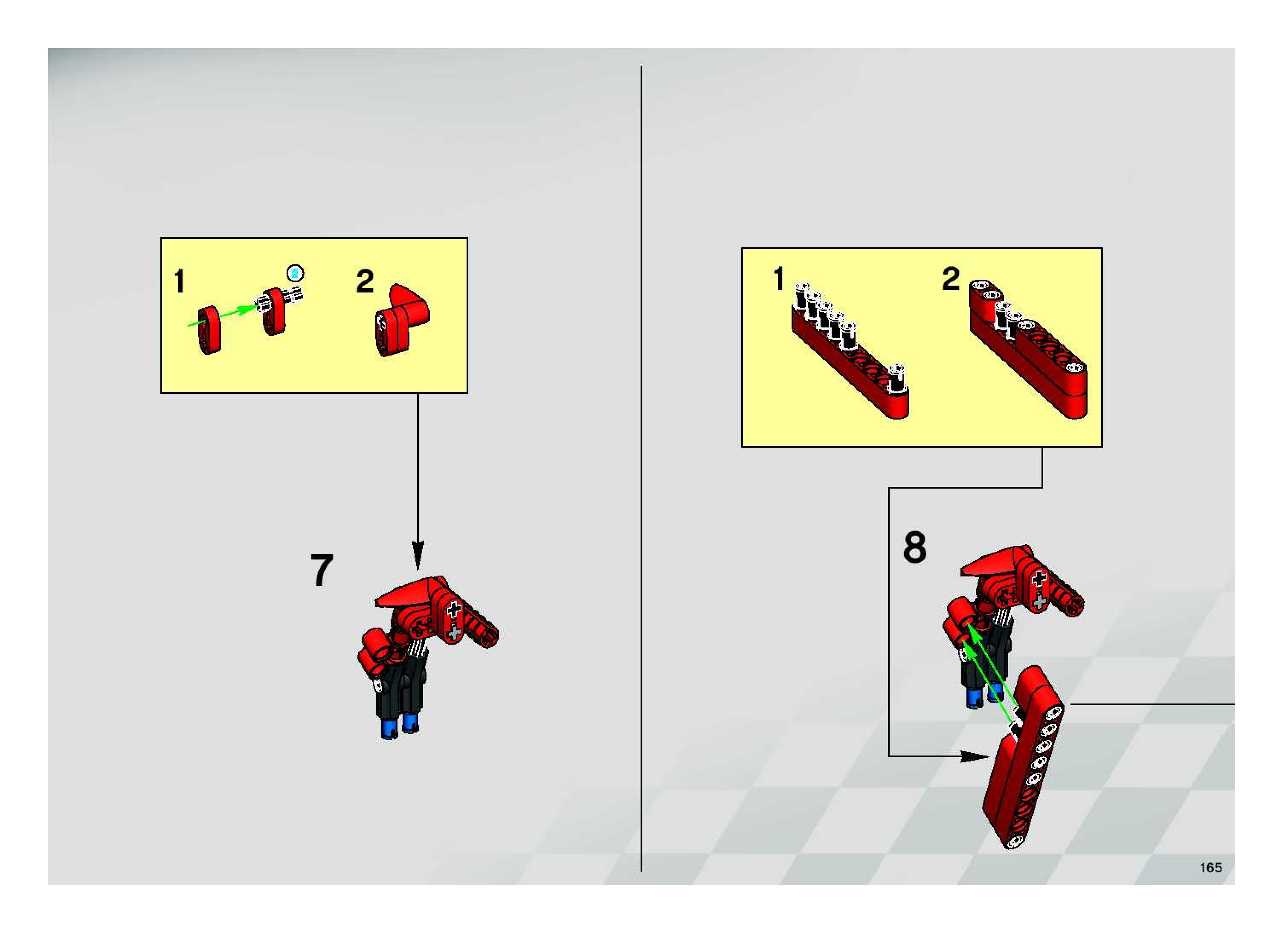 1

2

2

7

1

2

8

165