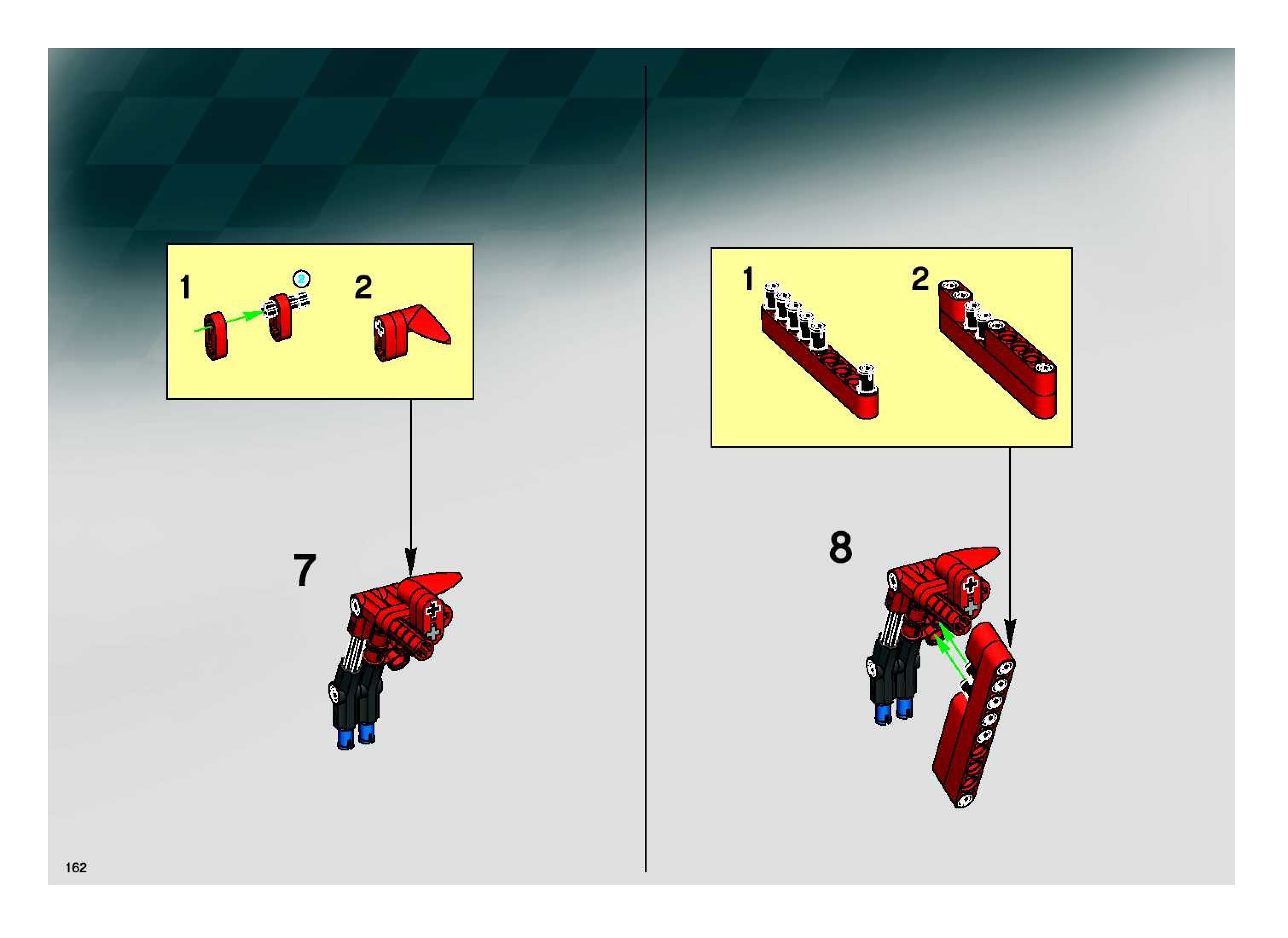 1
2
2

7

1
2

8

162