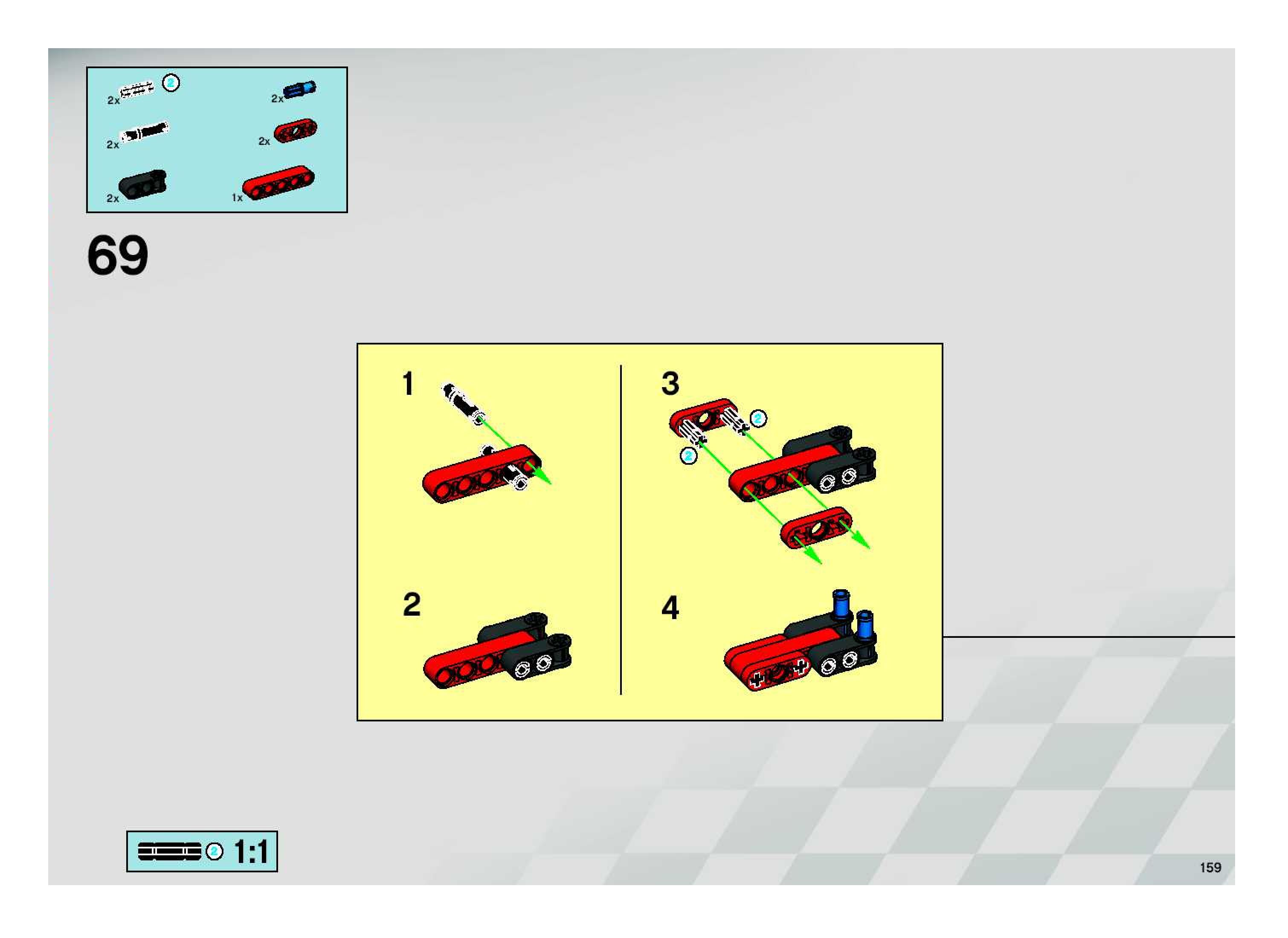 2x 2

2x

2x

2x

2x

1x

69

1

2

3

2

2

4

2 1:1

159