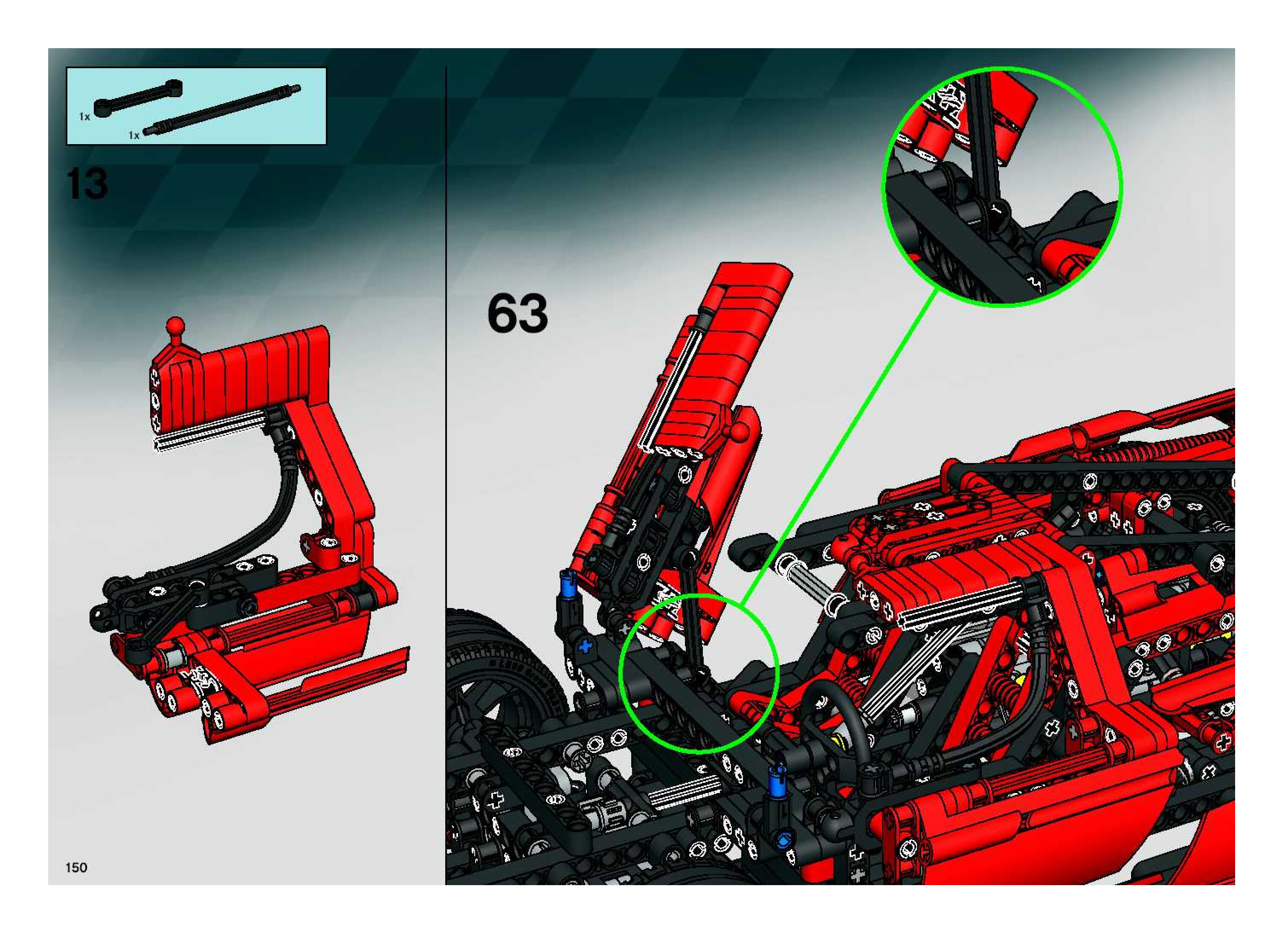 1x
1x
13
63
150