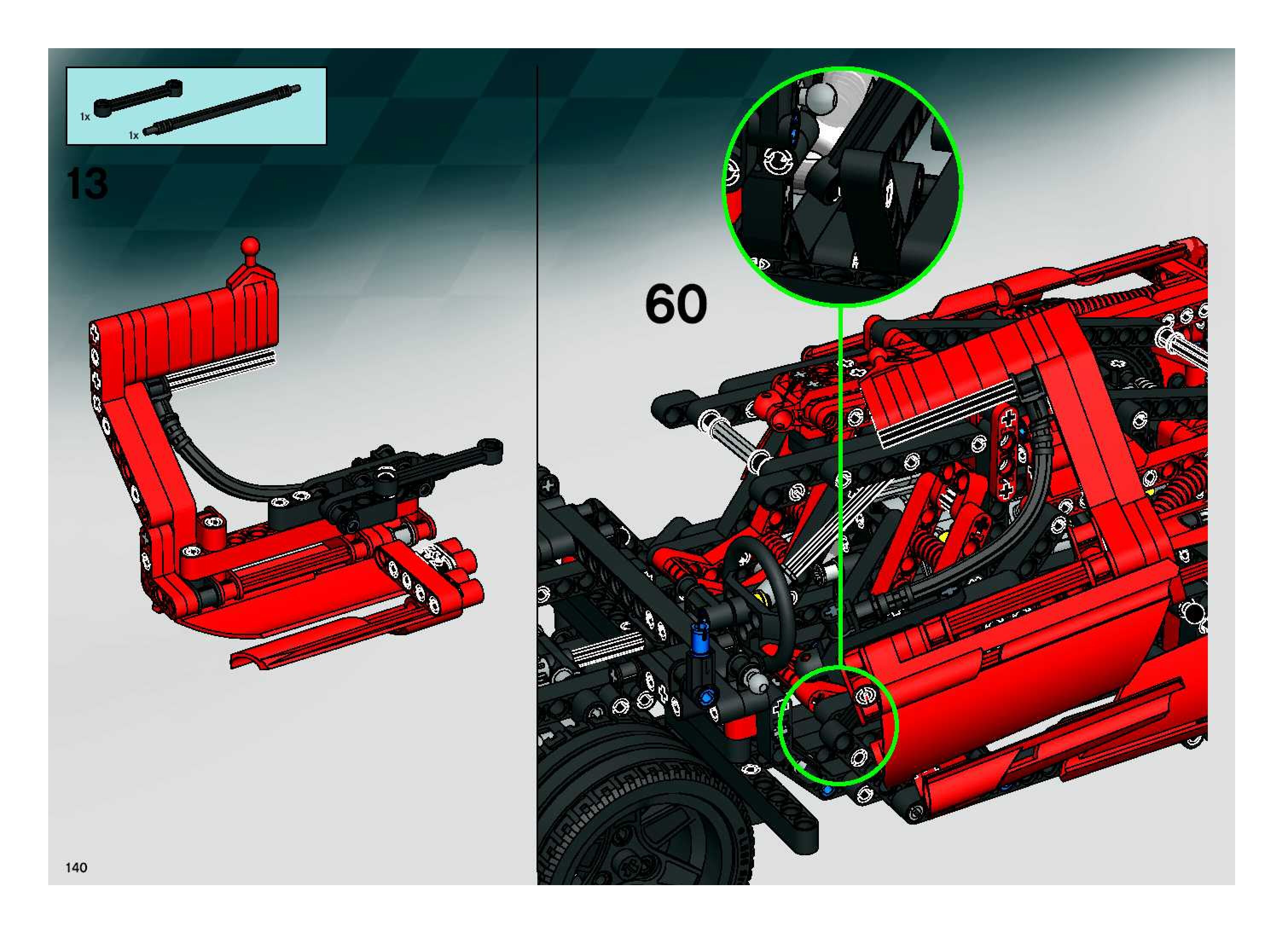 1x
1x
13
60
140