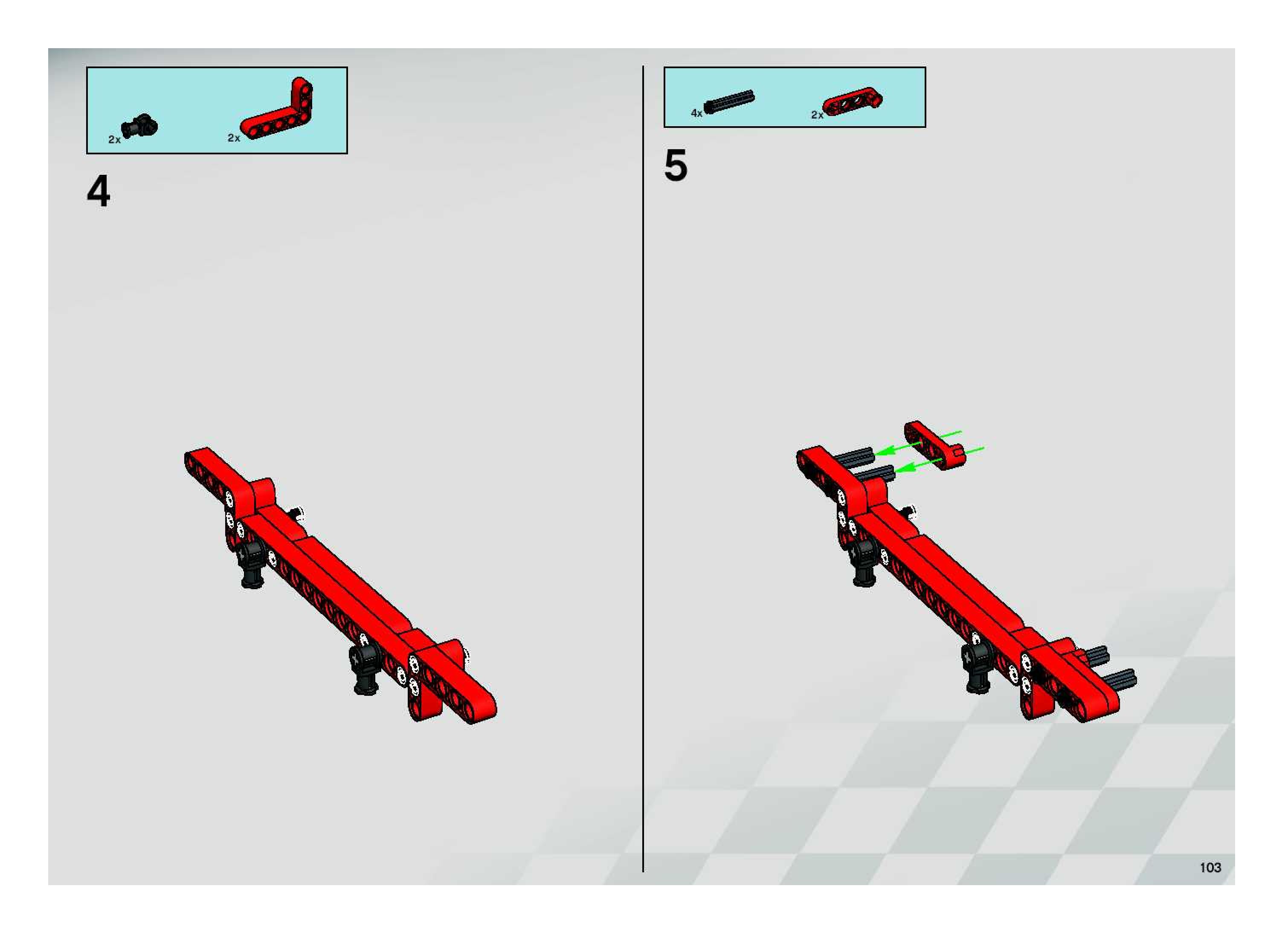 2x

2x

4

4x

2x

5

103