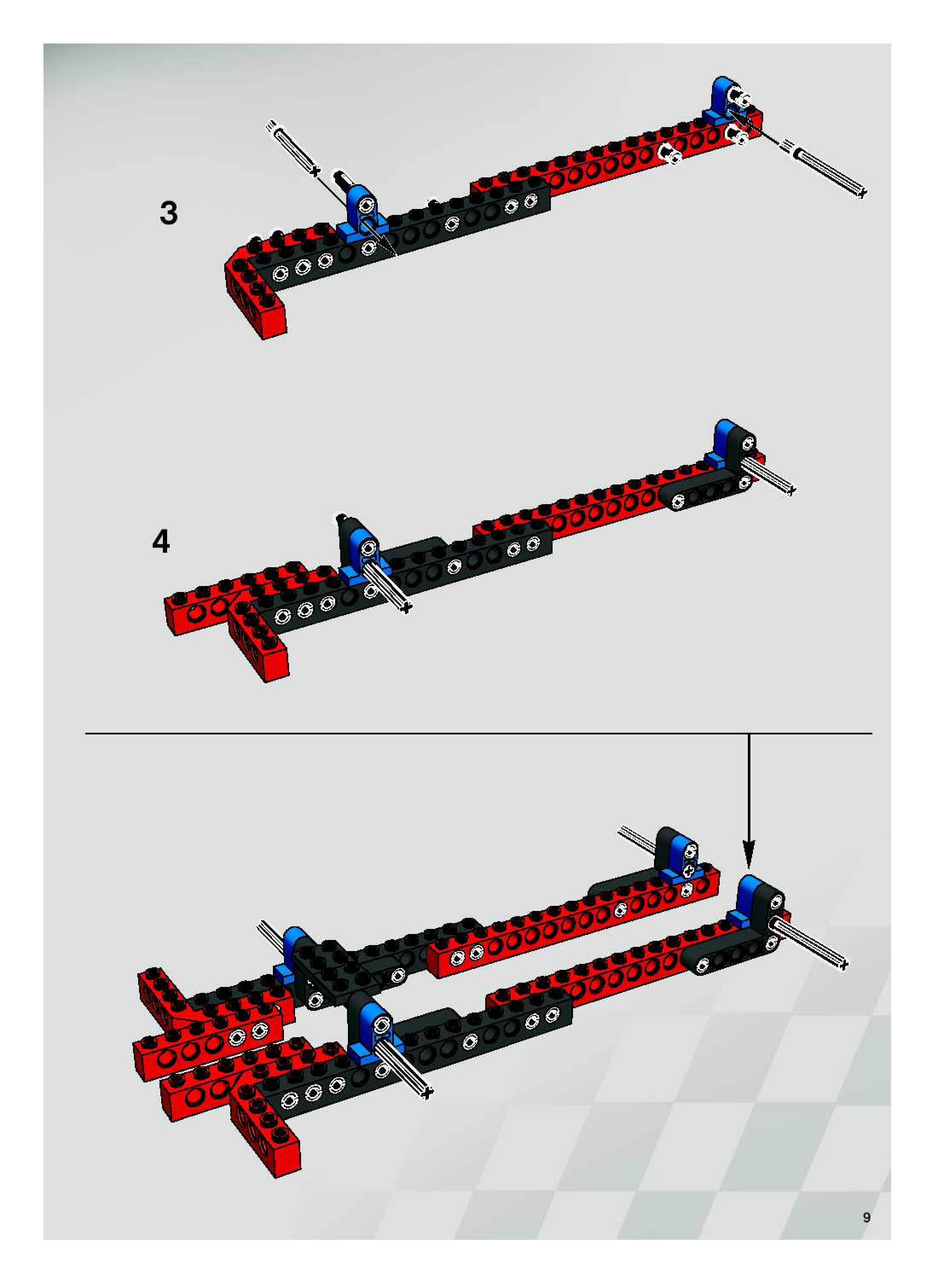 3

4

9