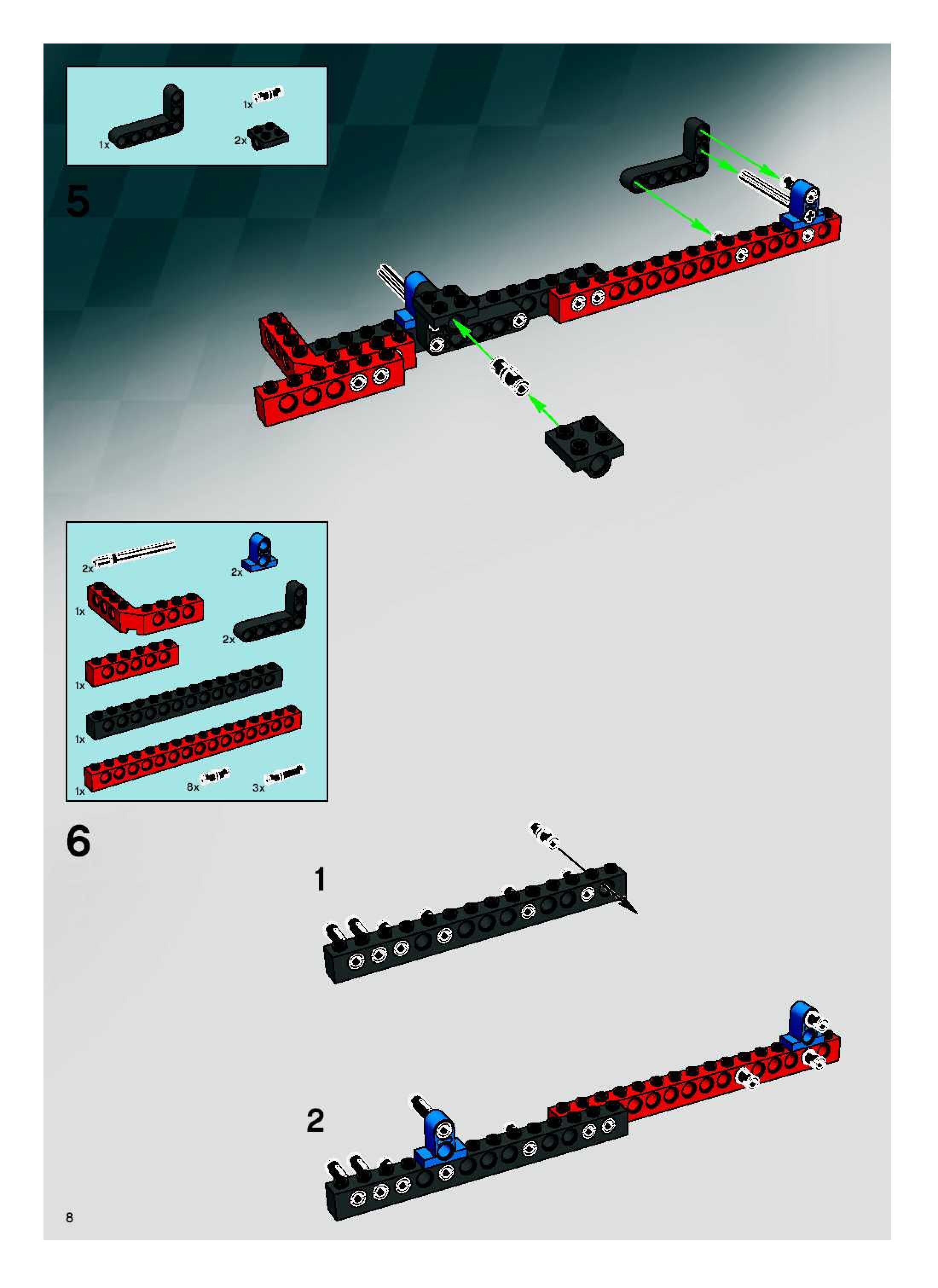 1x
1x
2x

5

2x
2x
1x
2x
1x
1x
1x
8x
3x

6

1

2

8