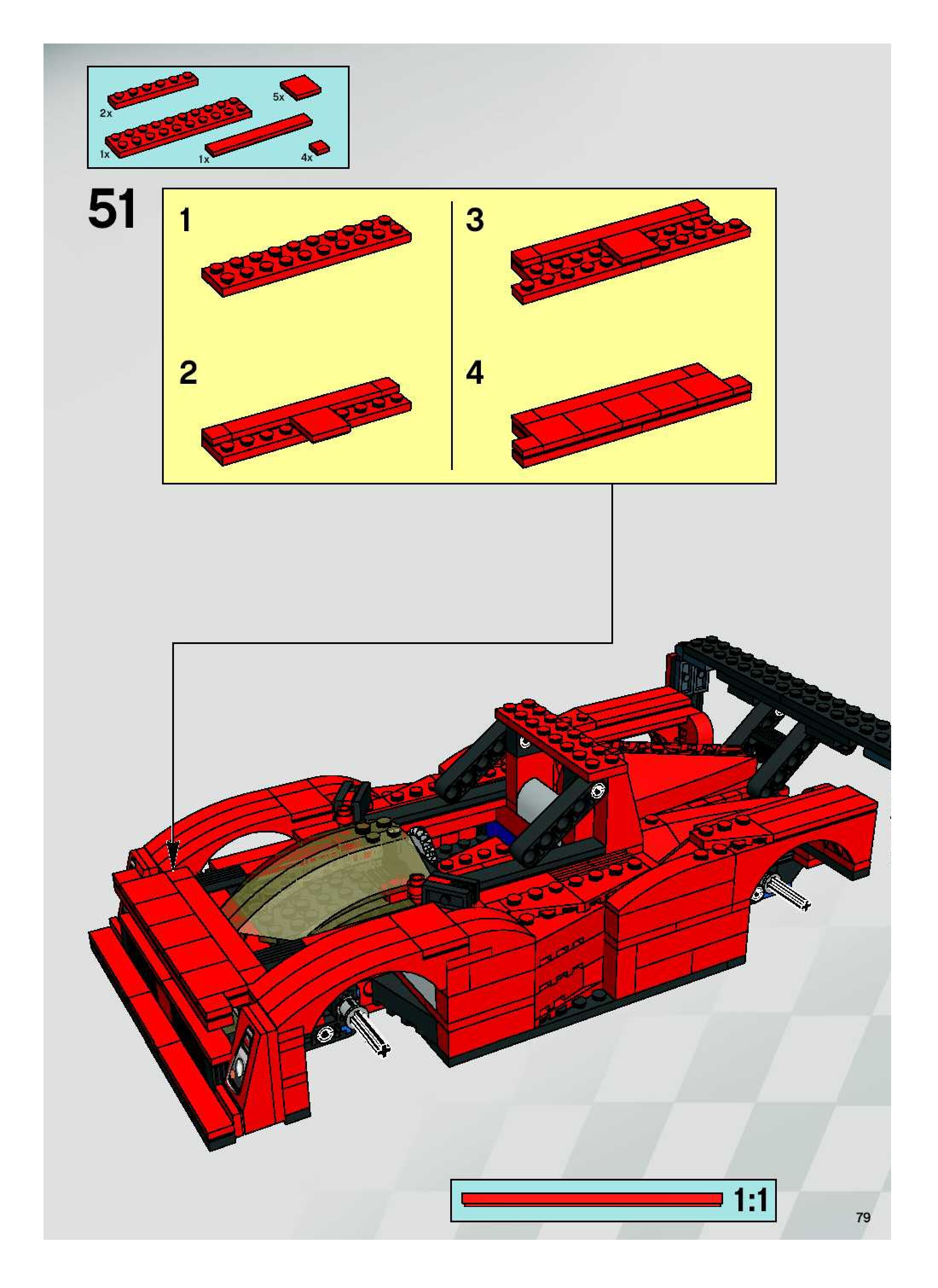 2x
5x
1x
1x
4x

51

1

2

3

4

1:1

79